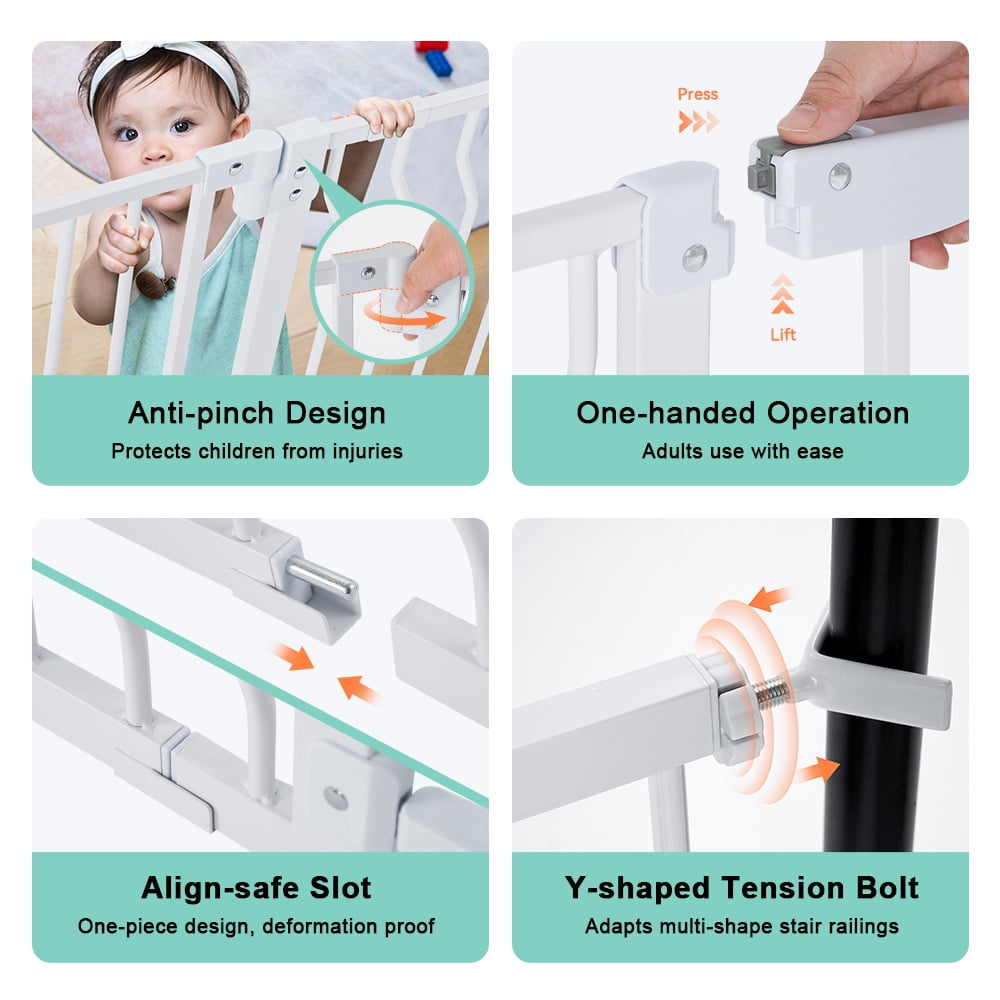 Anti-pinch Design
Protects children from injuries

Press

Lift

One-handed Operation
Adults use with ease

Align-safe Slot
One-piece design, deformation proof

Y-shaped Tension Bolt
Adapts multi-shape stair railings