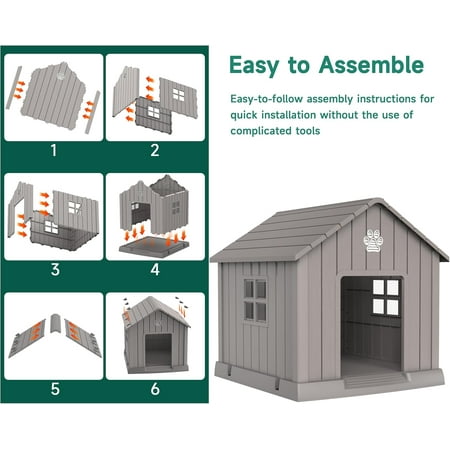 1

2

3

4

5

6

Easy to Assemble

Easy-to-follow assembly instructions for quick installation without the use of complicated tools