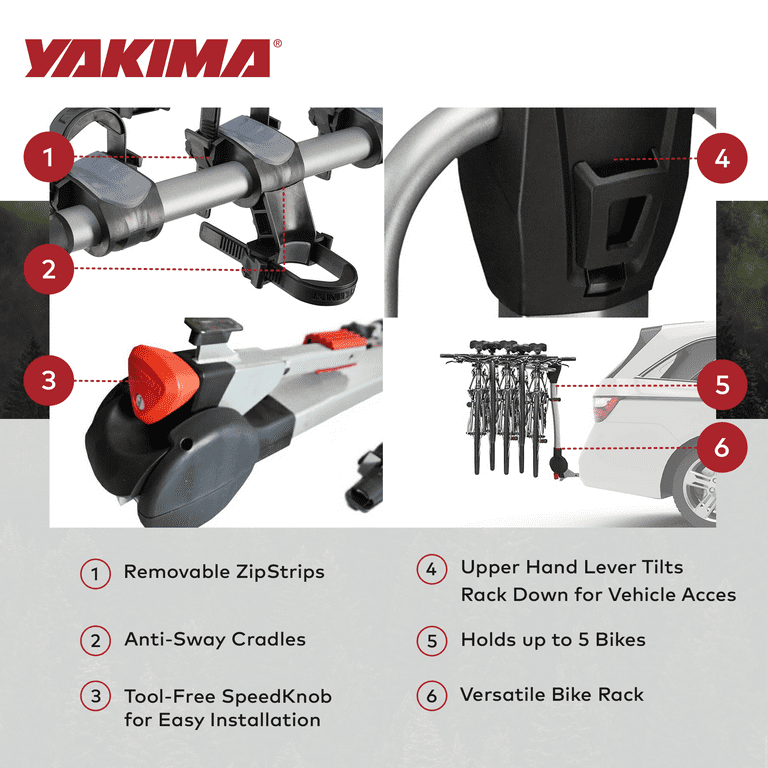 YAKIMA®

1

2

3

4

5

6

1 Removable ZipStrips

2 Anti-Sway Cradles

3 Tool-Free SpeedKnob for Easy Installation

4 Upper Hand Lever Tilts Rack Down for Vehicle Acces

5 Holds up to 5 Bikes

6 Versatile Bike Rack