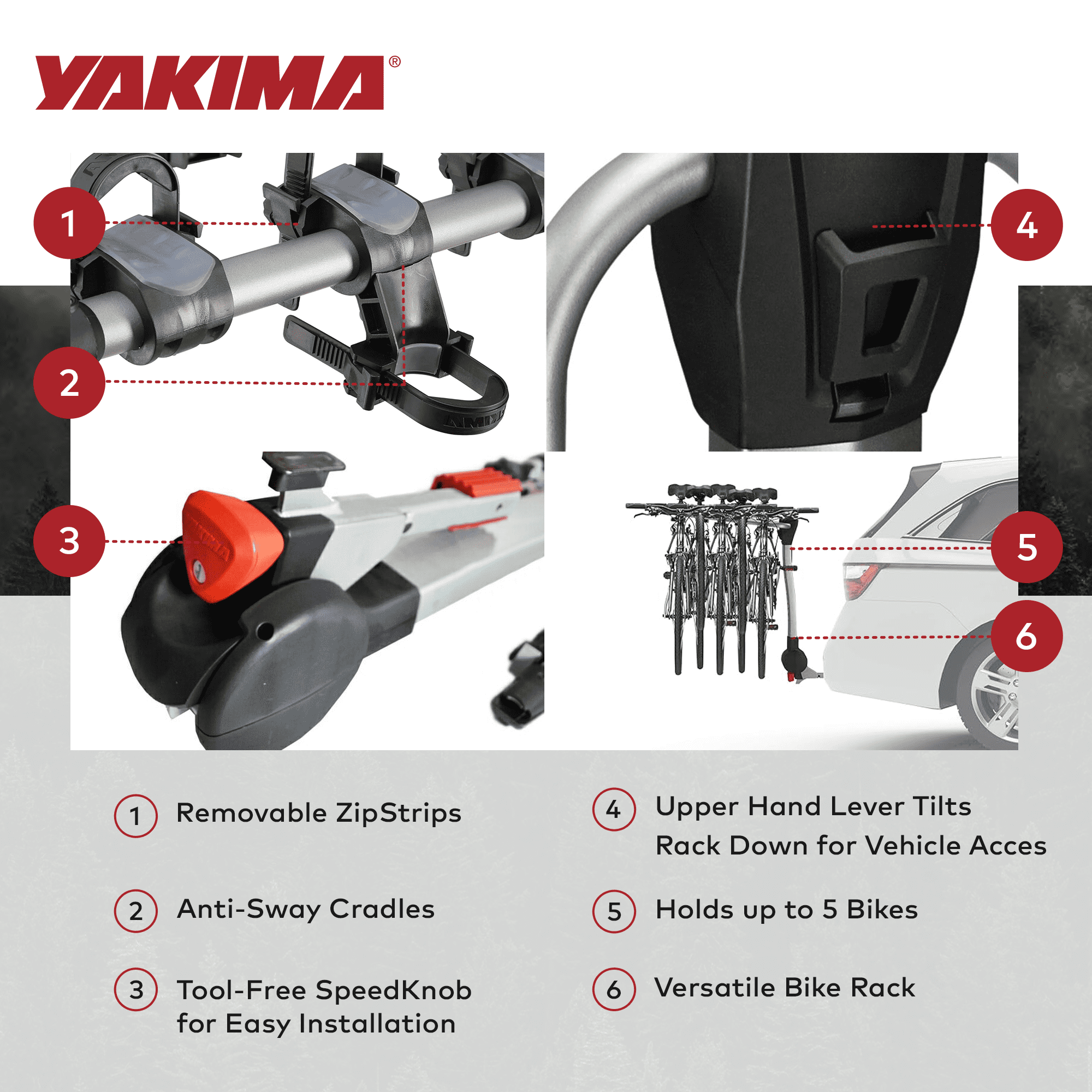 YAKIMA®

1

2

3

4

5

6

1 Removable ZipStrips

2 Anti-Sway Cradles

3 Tool-Free SpeedKnob for Easy Installation

4 Upper Hand Lever Tilts Rack Down for Vehicle Acces

5 Holds up to 5 Bikes

6 Versatile Bike Rack