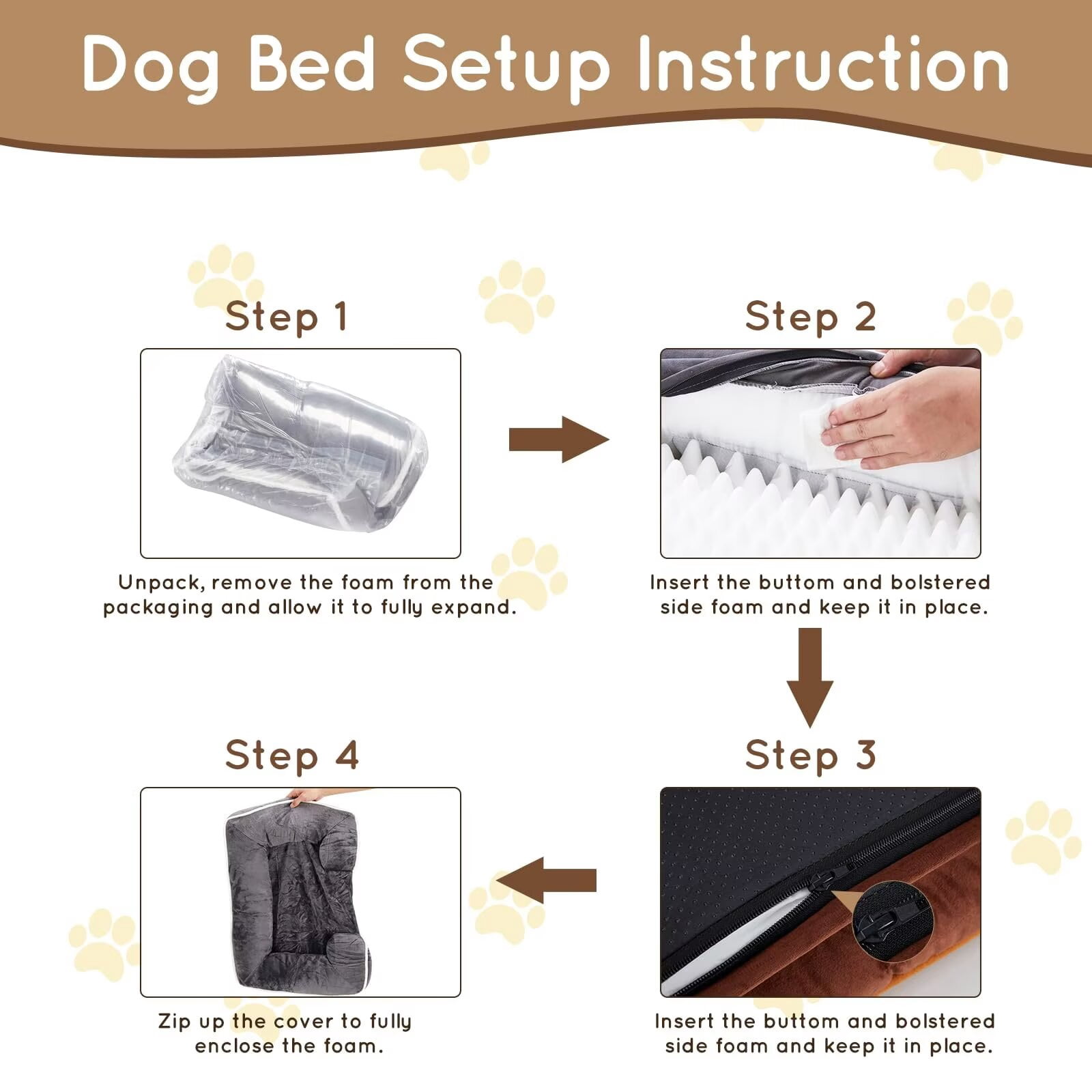 Dog Bed Setup Instruction

Step 1

Unpack, remove the foam from the packaging and allow it to fully expand.

Step 2

Insert the buttom and bolstered side foam and keep it in place.

Step 3

Insert the buttom and bolstered side foam and keep it in place.

Step 4

Zip up the cover to fully enclose the foam.