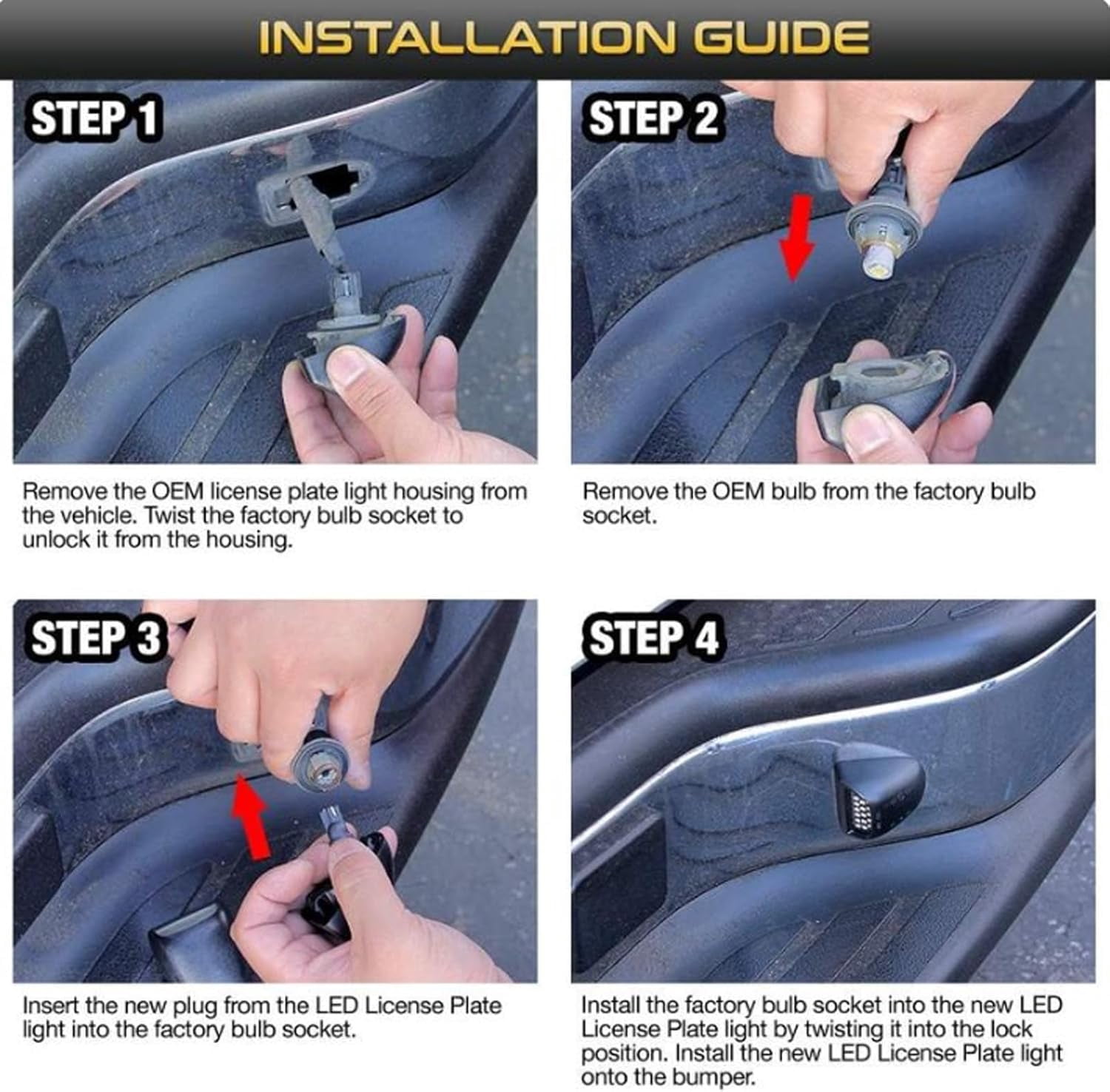 INSTALLATION GUIDE

STEP 1

Remove the OEM license plate light housing from the vehicle. Twist the factory bulb socket to unlock it from the housing.

STEP 2

Remove the OEM bulb from the factory bulb socket.

STEP 3

Insert the new plug from the LED License Plate light into the factory bulb socket.

STEP 4

Install the factory bulb socket into the new LED License Plate light by twisting it into the lock position. Install the new LED License Plate light onto the bumper.