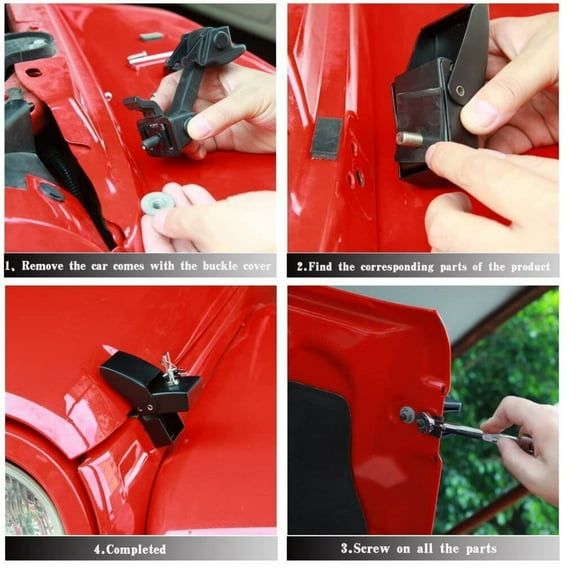 1、Remove the car comes with the buckle cover

2.Find the corresponding parts of the product

4.Completed

3.Screw on all the parts