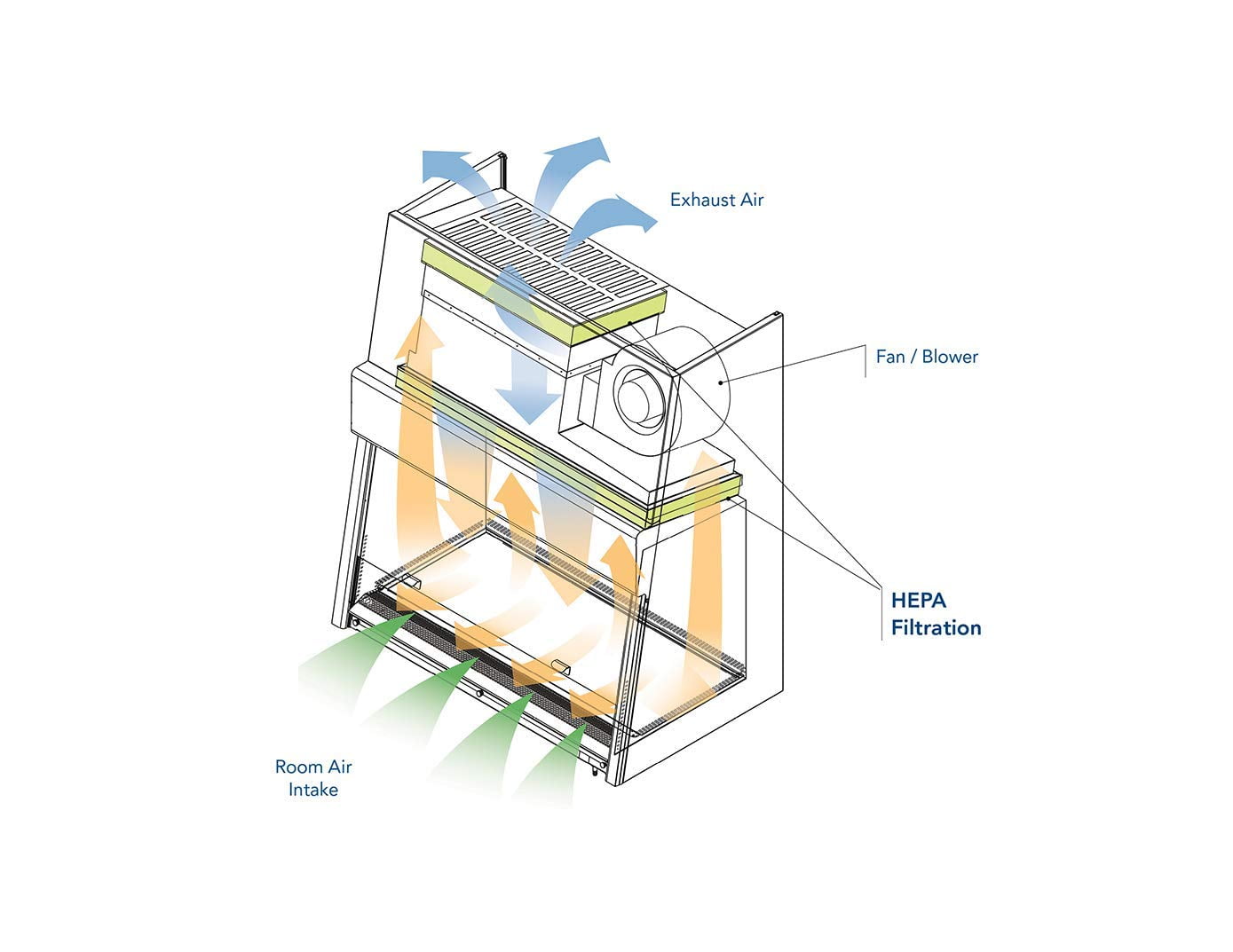 Exhaust Air

Fan / Blower

HEPA Filtration

Room Air Intake