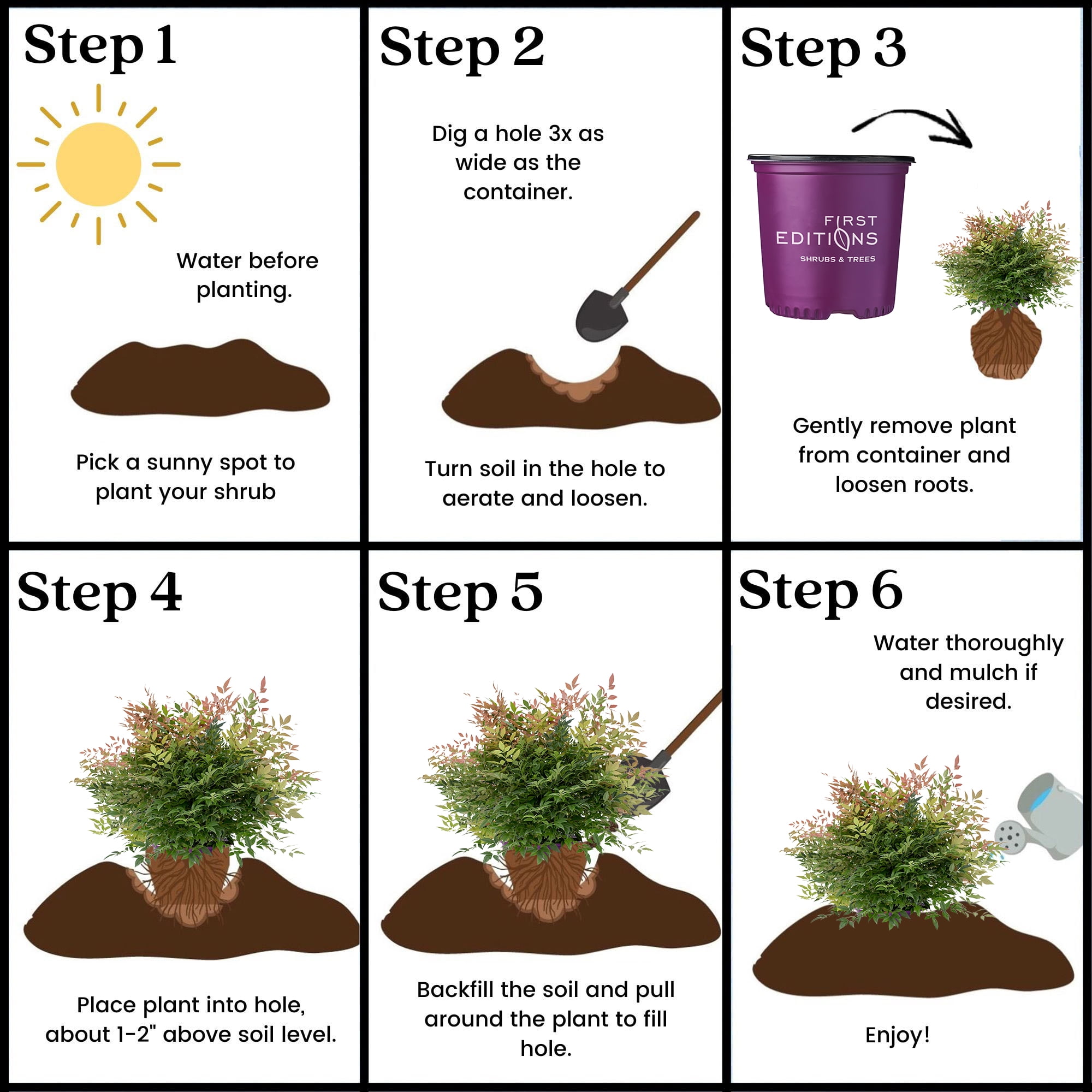 Step 1

Water before planting.

Pick a sunny spot to plant your shrub

Step 2

Dig a hole 3x as wide as the container.

Turn soil in the hole to aerate and loosen.

Step 3

FIRST EDITIONS SHRUBS & TREES

Gently remove plant from container and loosen roots.

Step 4

Place plant into hole, about 1-2" above soil level.

Step 5

Backfill the soil and pull around the plant to fill hole.

Step 6

Water thoroughly and mulch if desired.

Enjoy!