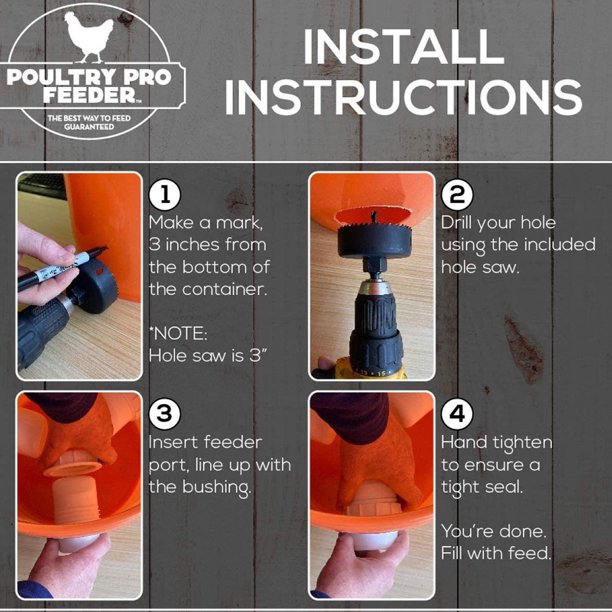 POULTRY PRO FEEDER™

THE BEST WAY TO FEED GUARANTEED

INSTALL INSTRUCTIONS

1
Make a mark, 3 inches from the bottom of the container.

*NOTE:
Hole saw is 3"

2
Drill your hole using the included hole saw.

3
Insert feeder port, line up with the bushing.

4
Hand tighten to ensure a tight seal.

You're done.
Fill with feed.