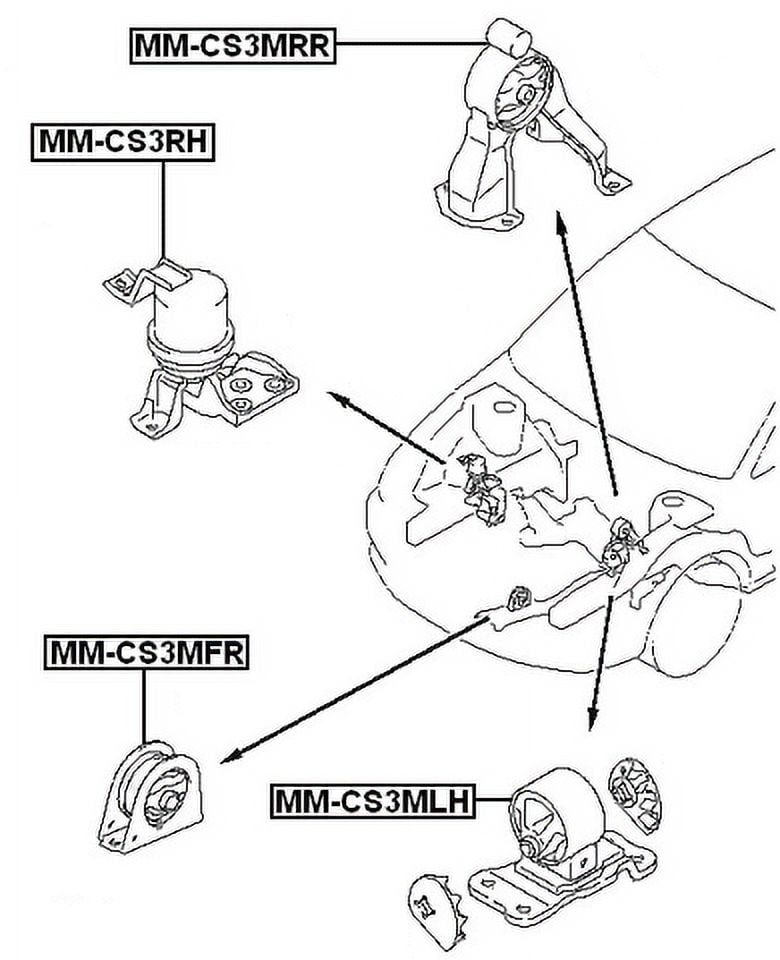 MM-CS3MRR

MM-CS3RH

MM-CS3MFR

MM-CS3MLH