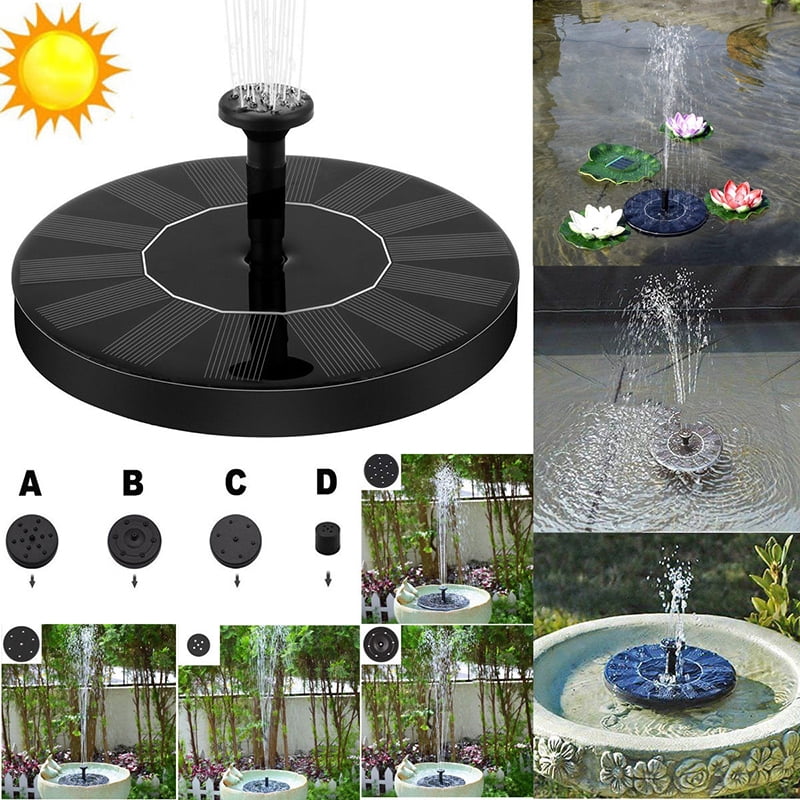 A B C D