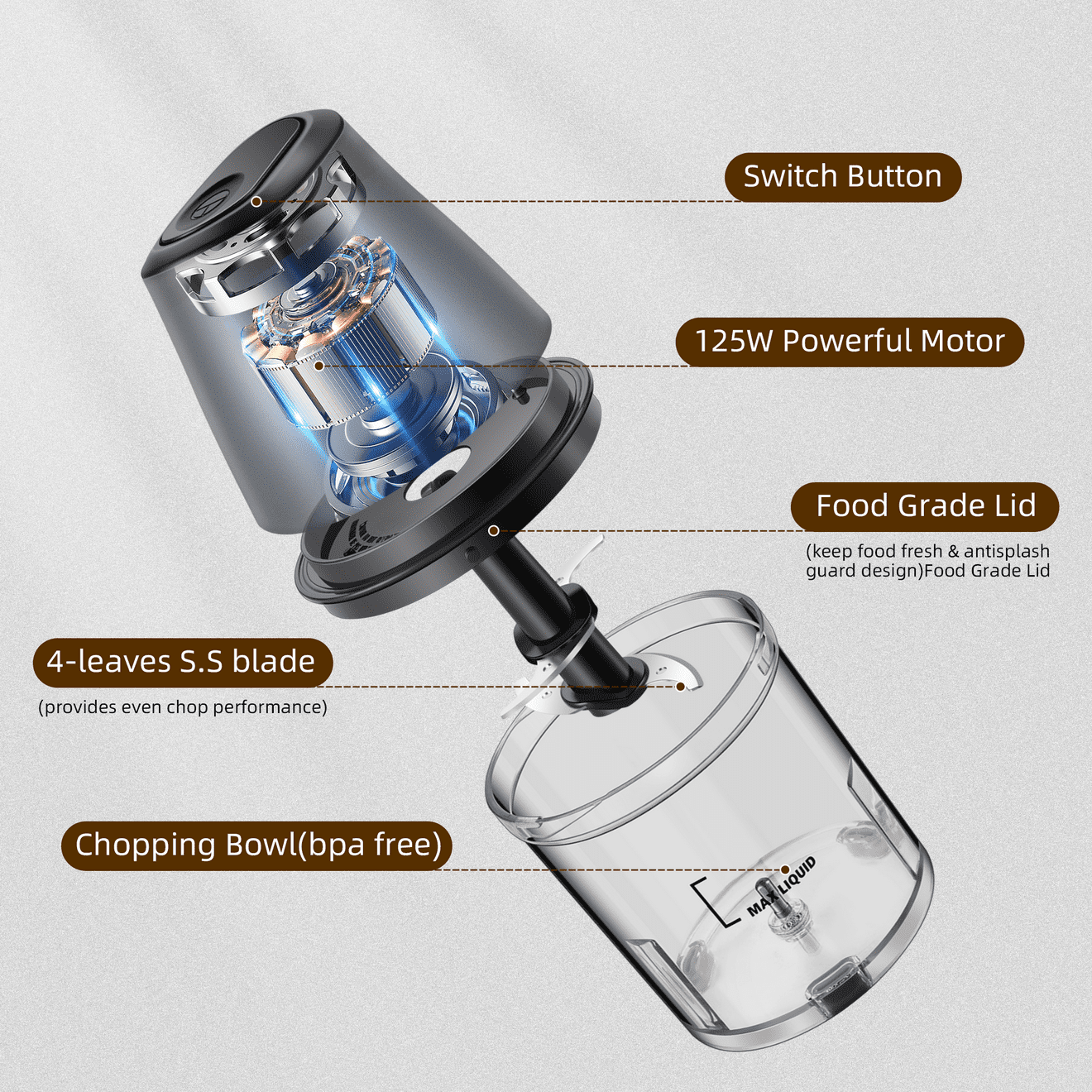 Switch Button

125W Powerful Motor

Food Grade Lid

(keep food fresh & antisplash guard design)Food Grade Lid

4-leaves S.S blade

(provides even chop performance)

Chopping Bowl(bpa free)

MAX LIQUID