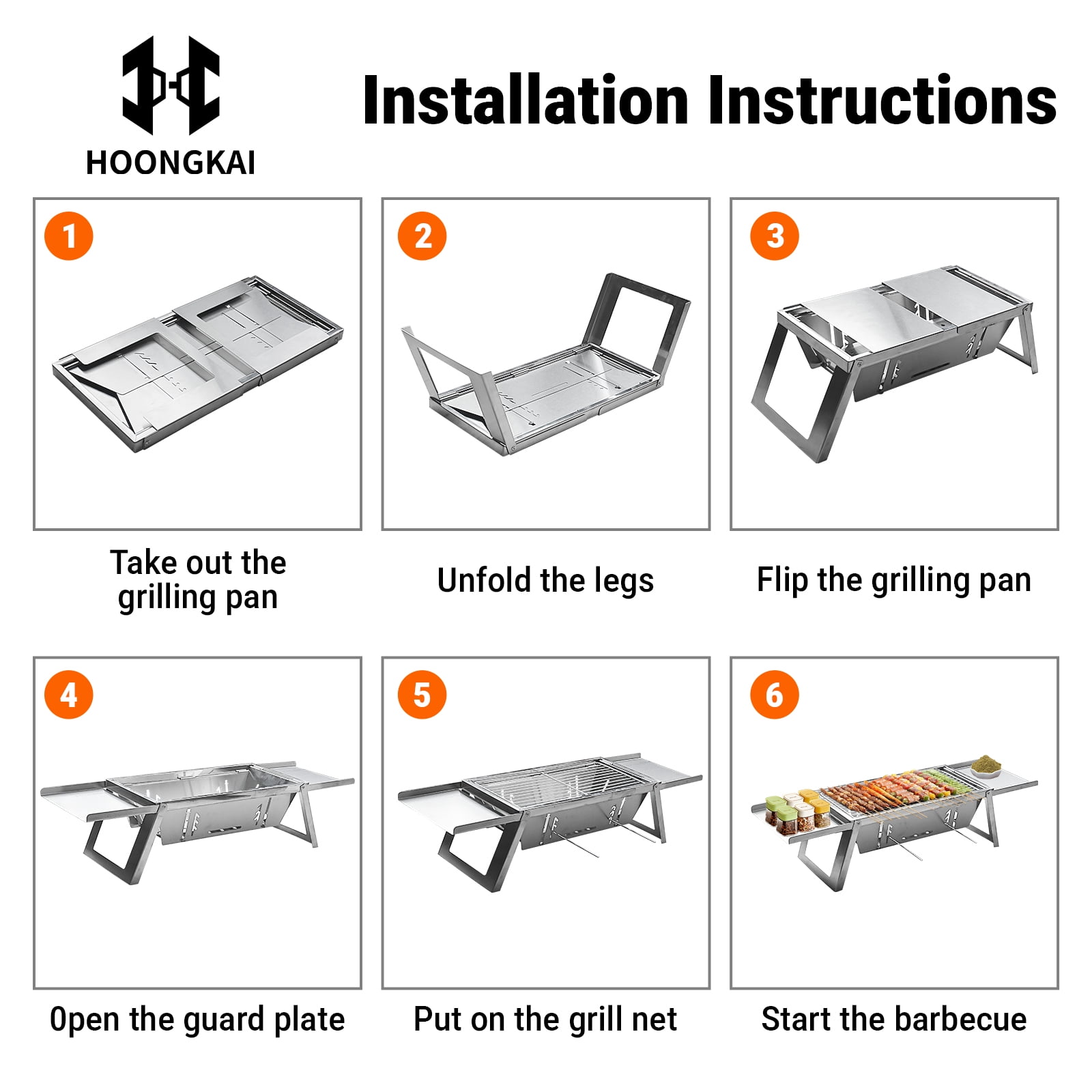 HOONGKAI

Installation Instructions

1
Take out the grilling pan

2
Unfold the legs

3
Flip the grilling pan

4
Open the guard plate

5
Put on the grill net

6
Start the barbecue