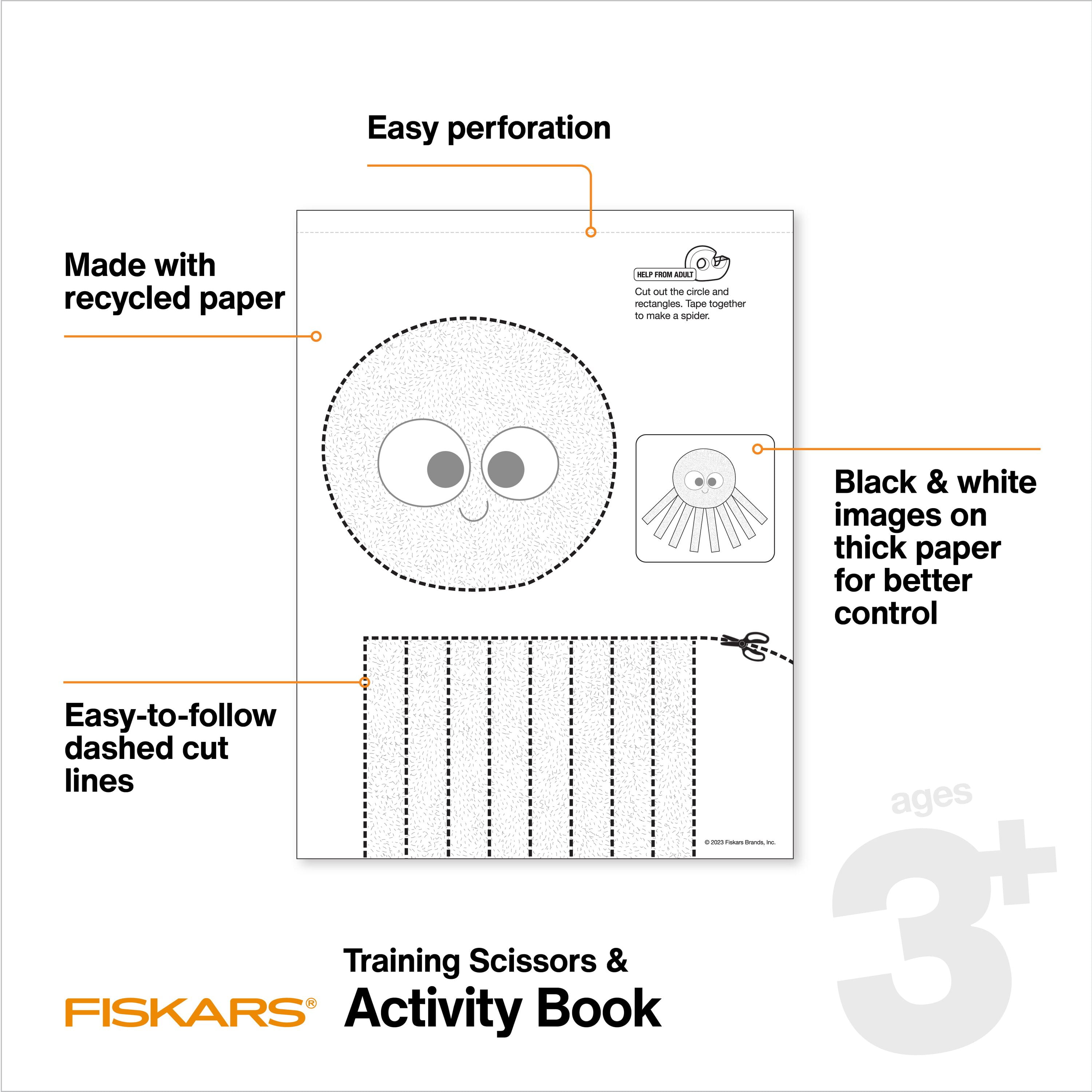 Easy perforation

Made with recycled paper

HELP FROM ADULT

Cut out the circle and rectangles. Tape together to make a spider.

Black & white images on thick paper for better control

Easy-to-follow dashed cut lines

© 2023 Fiskars Brands, Inc.

ages 3+

FISKARS®

Training Scissors &
Activity Book