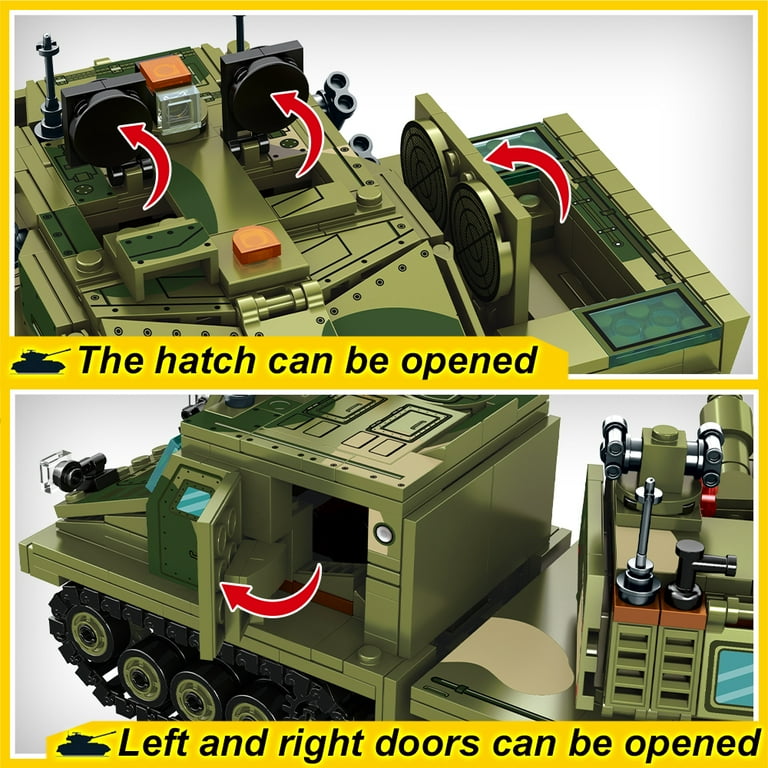 The hatch can be opened

Left and right doors can be opened