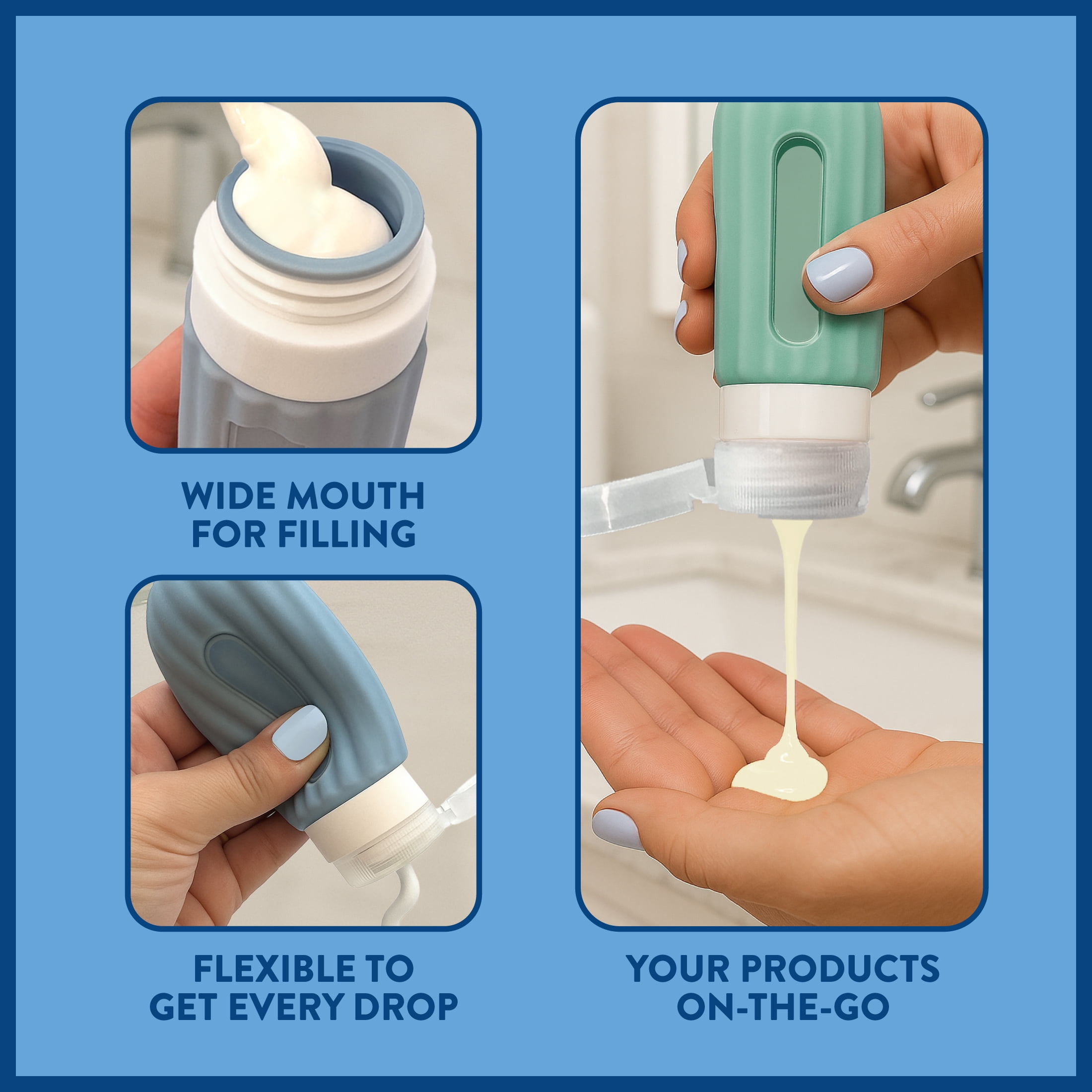 WIDE MOUTH FOR FILLING

FLEXIBLE TO GET EVERY DROP

YOUR PRODUCTS ON-THE-GO