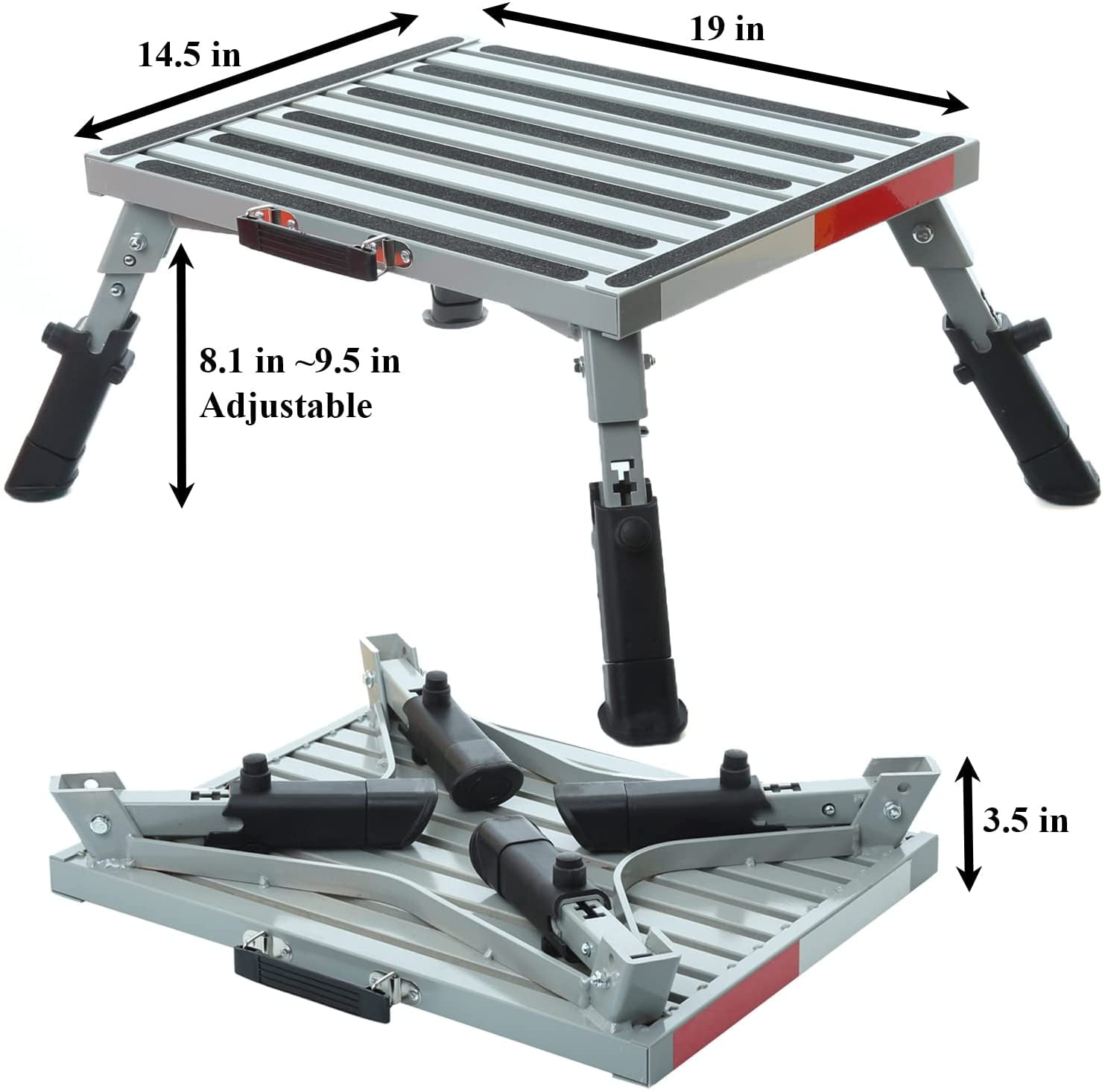 14.5 in

19 in

8.1 in ~9.5 in
Adjustable

3.5 in