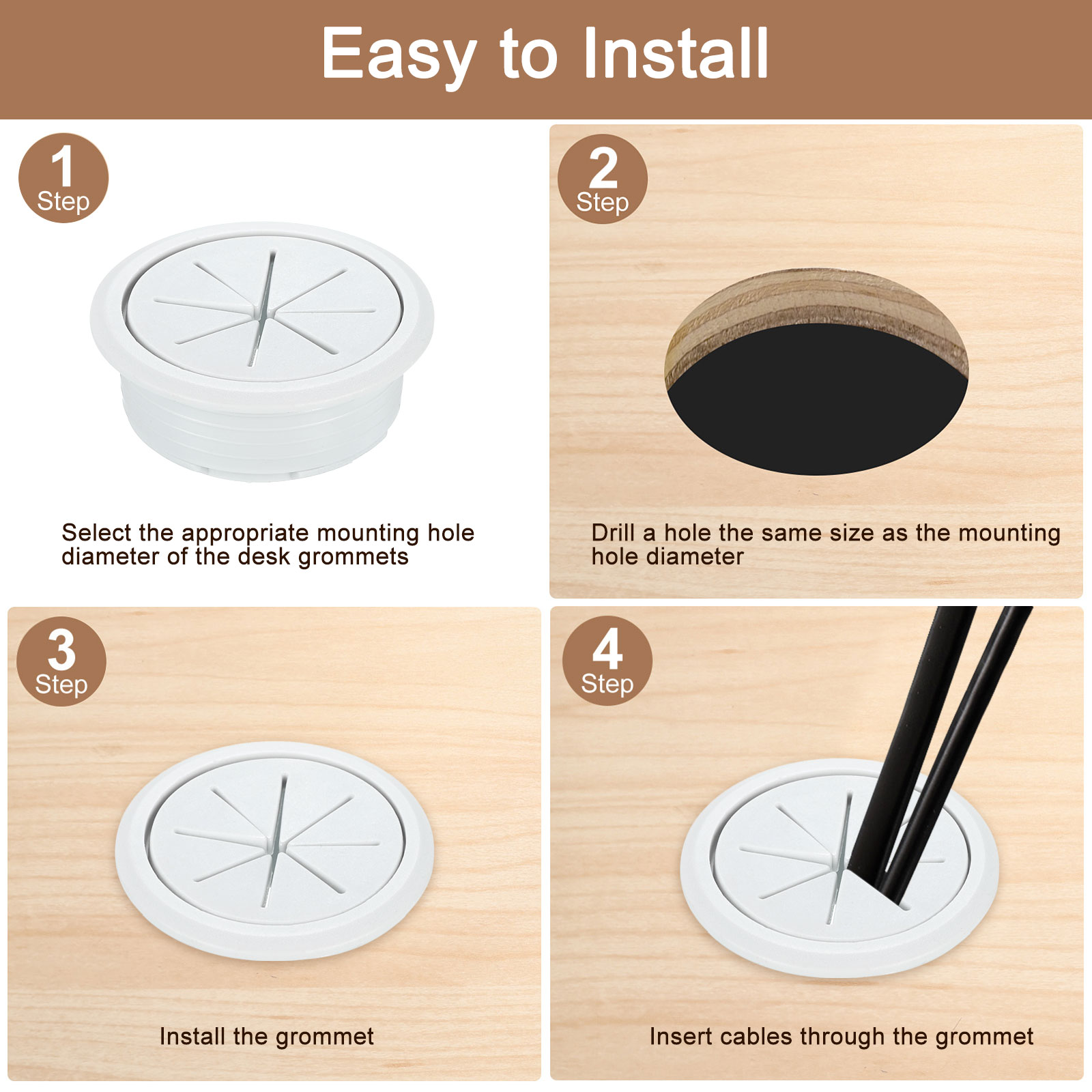 Easy to Install

1
Step

Select the appropriate mounting hole diameter of the desk grommets

2
Step

Drill a hole the same size as the mounting hole diameter

3
Step

Install the grommet

4
Step

Insert cables through the grommet