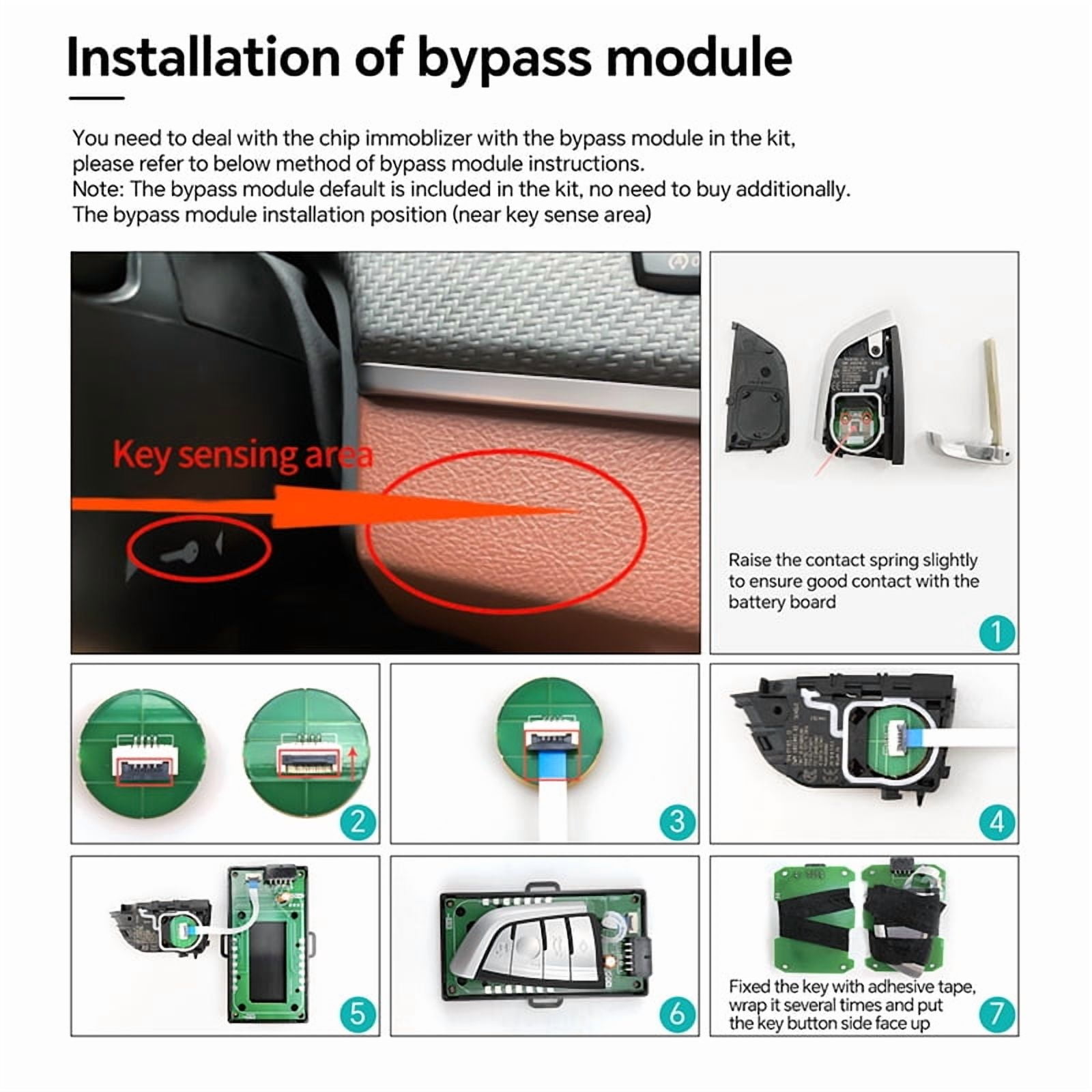 Installation of bypass module

You need to deal with the chip immoblizer with the bypass module in the kit, please refer to below method of bypass module instructions.
Note: The bypass module default is included in the kit, no need to buy additionally.
The bypass module installation position (near key sense area)

Key sensing area

Raise the contact spring slightly to ensure good contact with the battery board

1

2

3

4

5

6

Fixed the key with adhesive tape, wrap it several times and put the key button side face up

7