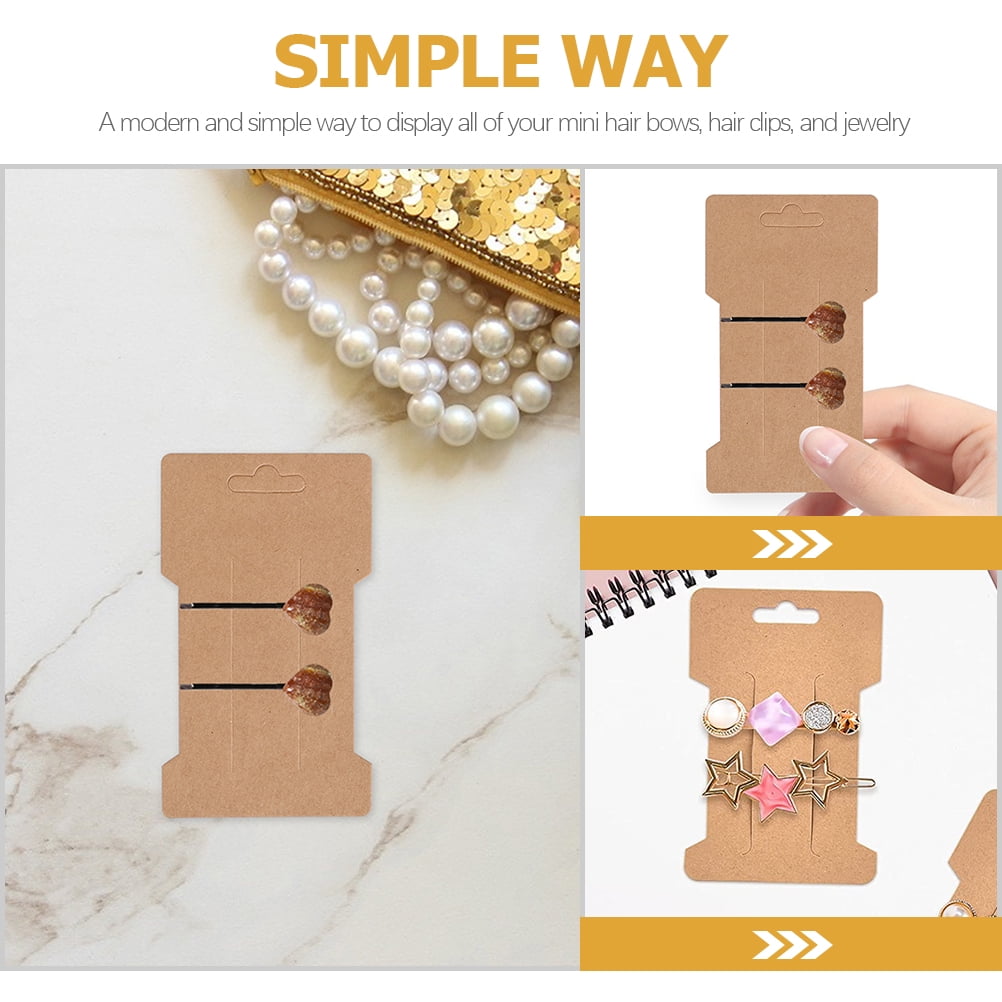 SIMPLE WAY

A modern and simple way to display all of your mini hair bows, hair clips, and jewelry