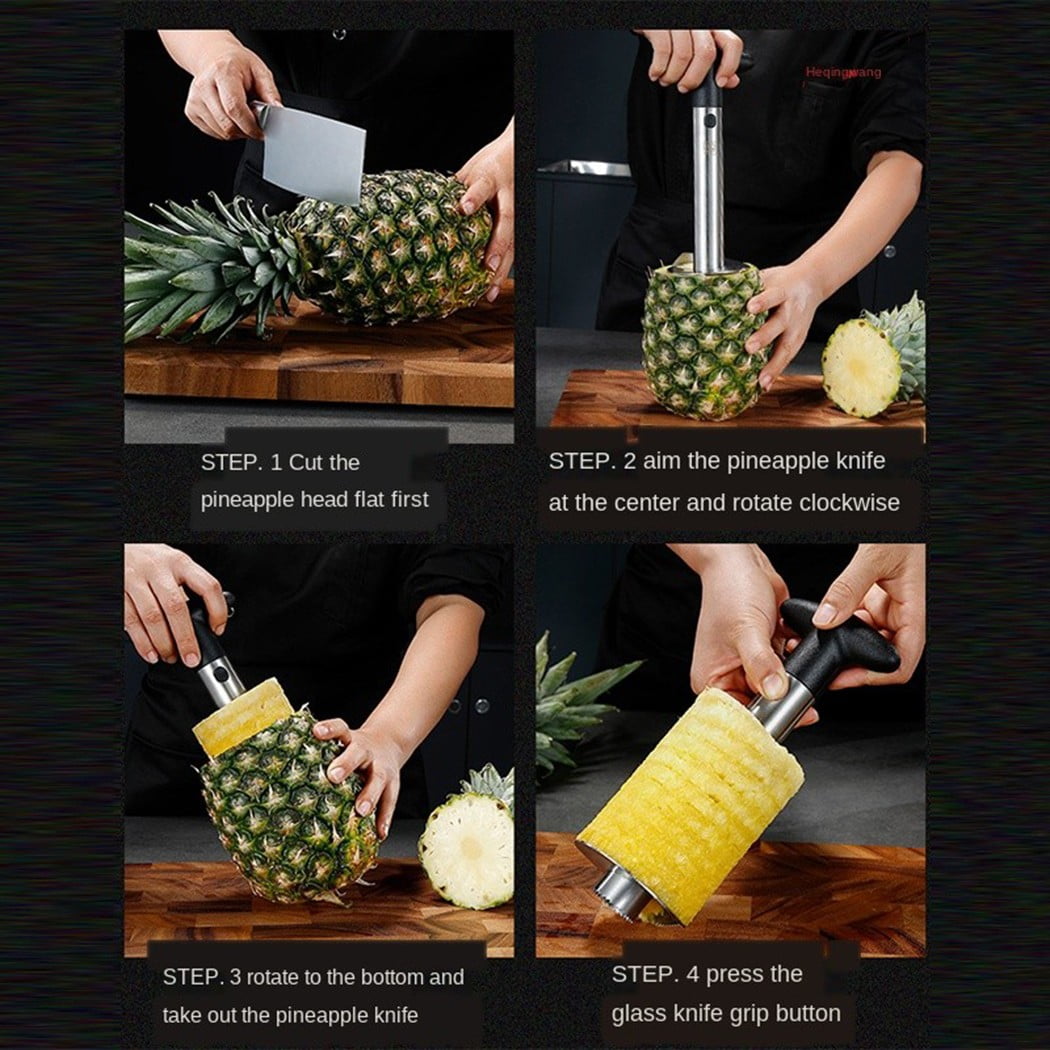 Heqingwang

STEP. 1 Cut the pineapple head flat first

STEP. 2 aim the pineapple knife at the center and rotate clockwise

STEP. 3 rotate to the bottom and take out the pineapple knife

STEP. 4 press the glass knife grip button