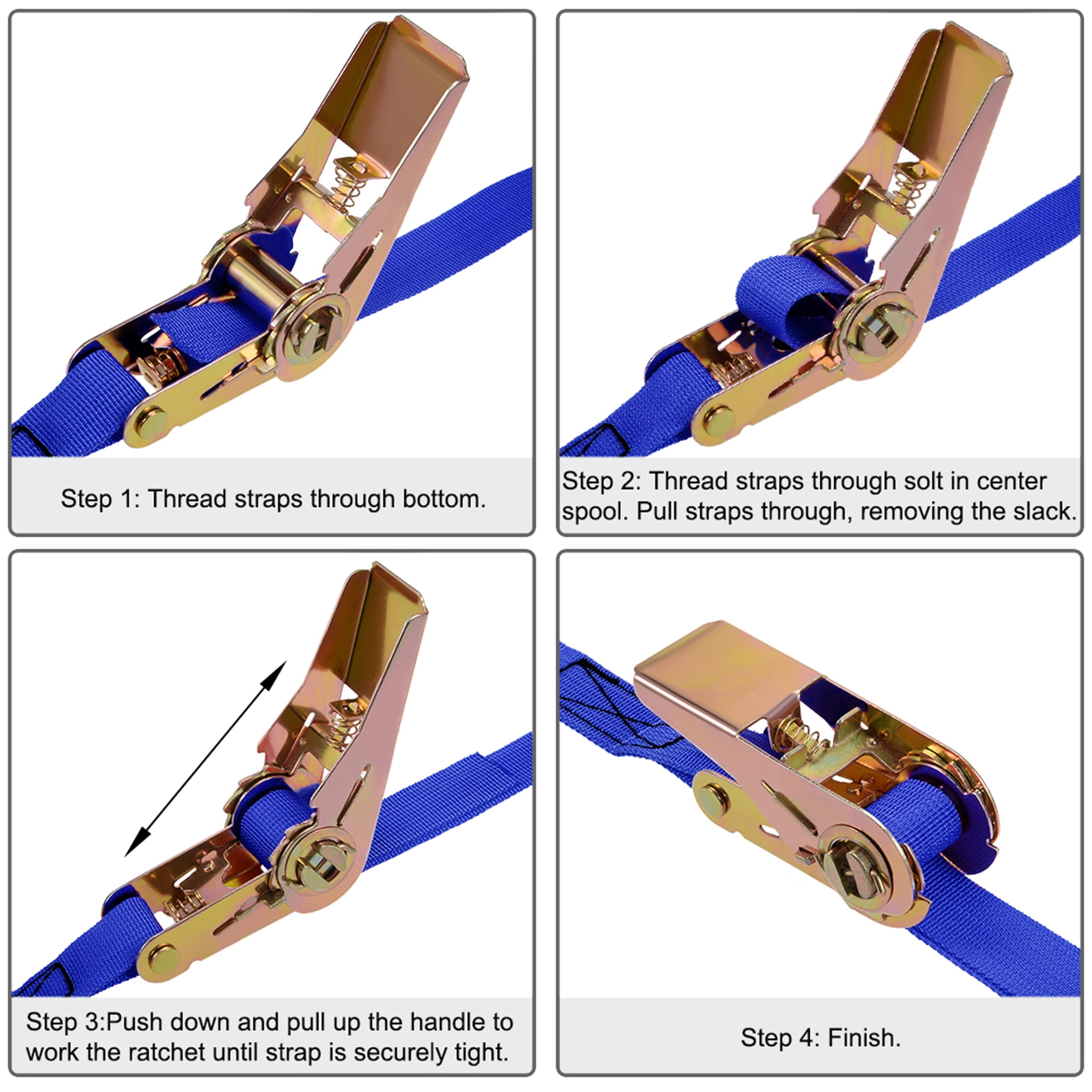 Step 1: Thread straps through bottom.

Step 2: Thread straps through solt in center spool. Pull straps through, removing the slack.

Step 3:Push down and pull up the handle to work the ratchet until strap is securely tight.

Step 4: Finish.