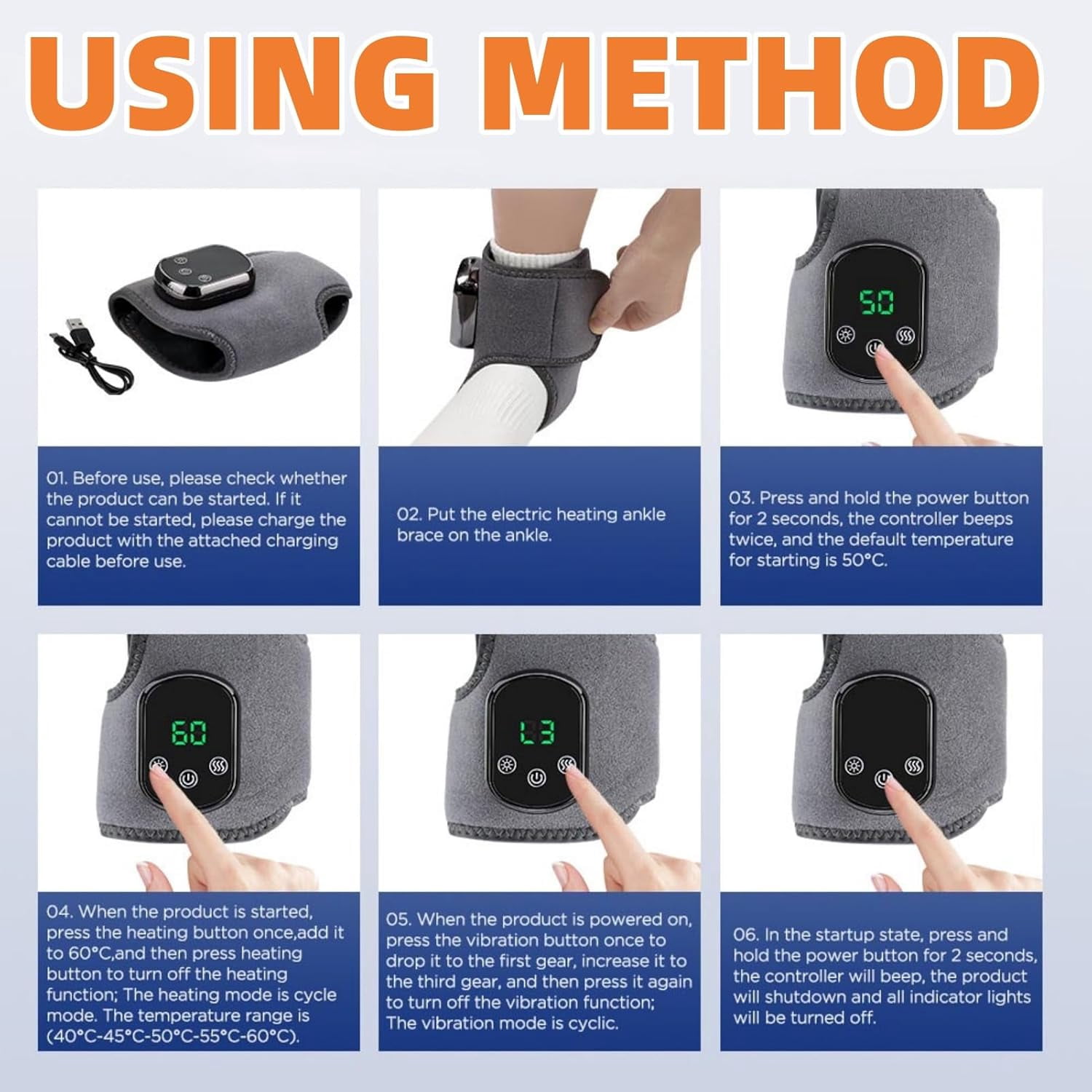 USING METHOD

01. Before use, please check whether the product can be started. If it cannot be started, please charge the product with the attached charging cable before use.

02. Put the electric heating ankle brace on the ankle.

50

03. Press and hold the power button for 2 seconds, the controller beeps twice, and the default temperature for starting is 50°C.

60

04. When the product is started, press the heating button once,add it to 60°C,and then press heating button to turn off the heating function; The heating mode is cycle mode. The temperature range is (40°C-45°C-50°C-55°C-60°C).

L3

05. When the product is powered on, press the vibration button once to drop it to the first gear, increase it to the third gear, and then press it again to turn off the vibration function; The vibration mode is cyclic.

06. In the startup state, press and hold the power button for 2 seconds, the controller will beep, the product will shutdown and all indicator lights will be turned off.