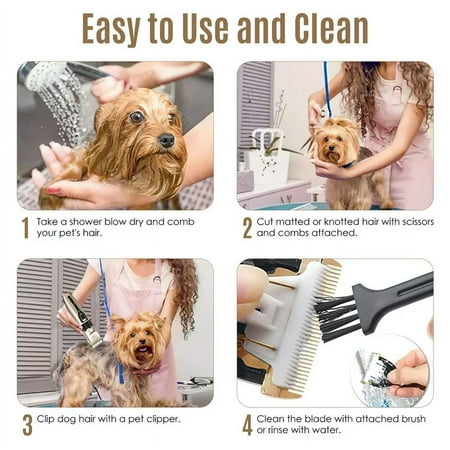 Easy to Use and Clean

1 Take a shower blow dry and comb your pet's hair.

2 Cut matted or knotted hair with scissors and combs attached.

3 Clip dog hair with a pet clipper.

4 Clean the blade with attached brush or rinse with water.