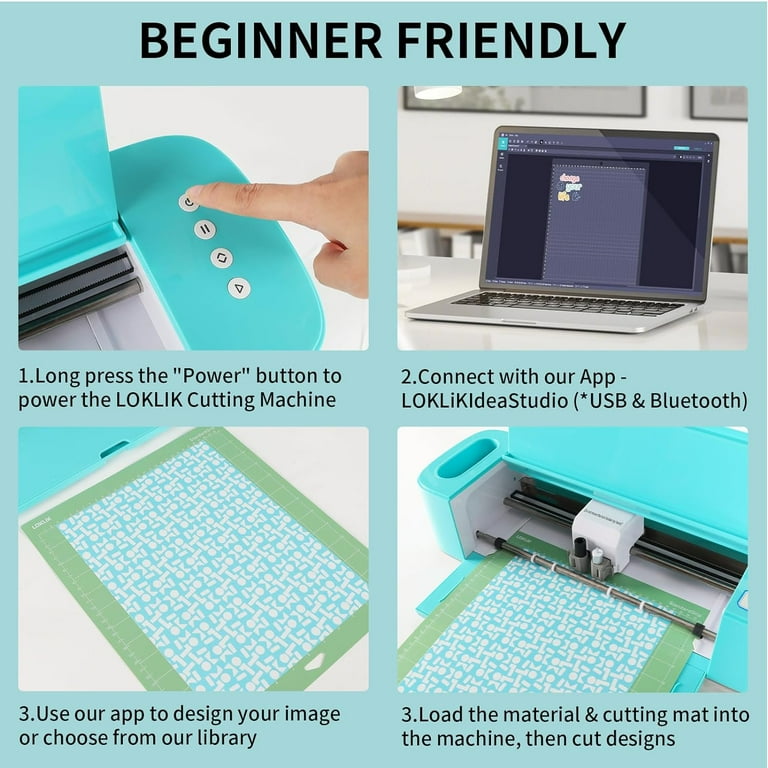 BEGINNER FRIENDLY

1.Long press the "Power" button to power the LOKLIK Cutting Machine

2.Connect with our App - LOKLiKIdeaStudio (*USB & Bluetooth)

LOKLIK

3.Use our app to design your image or choose from our library

3.Load the material & cutting mat into the machine, then cut designs