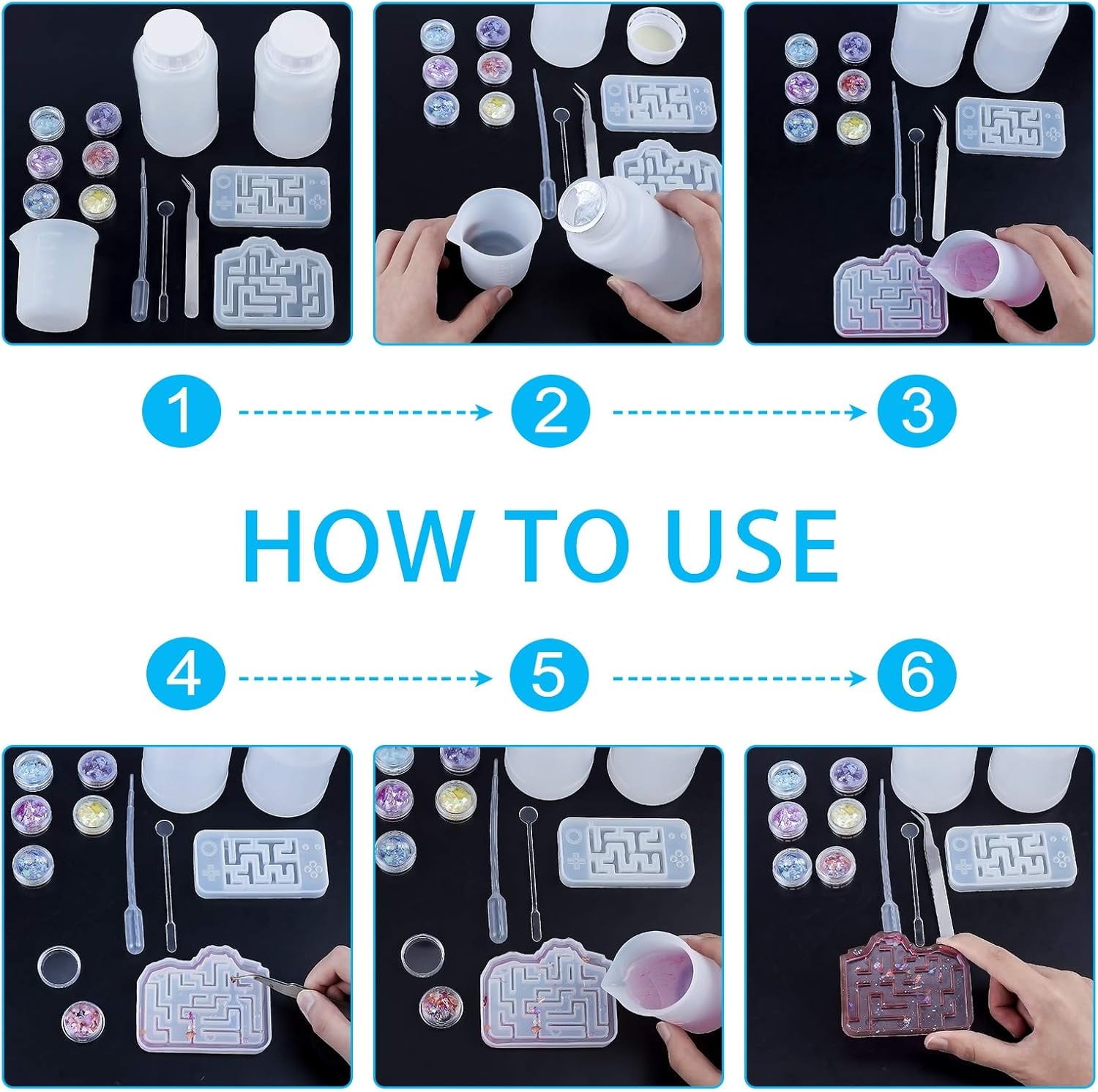 1
2
3
HOW TO USE
4
5
6