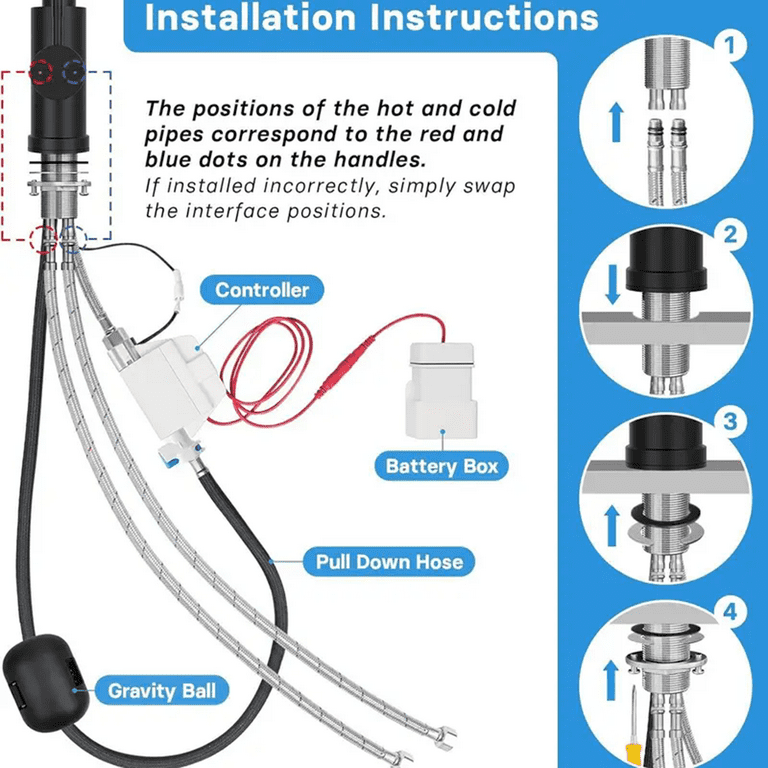 Installation Instructions

The positions of the hot and cold pipes correspond to the red and blue dots on the handles.
If installed incorrectly, simply swap the interface positions.

Controller

Battery Box

Pull Down Hose

Gravity Ball

1

2

3

4