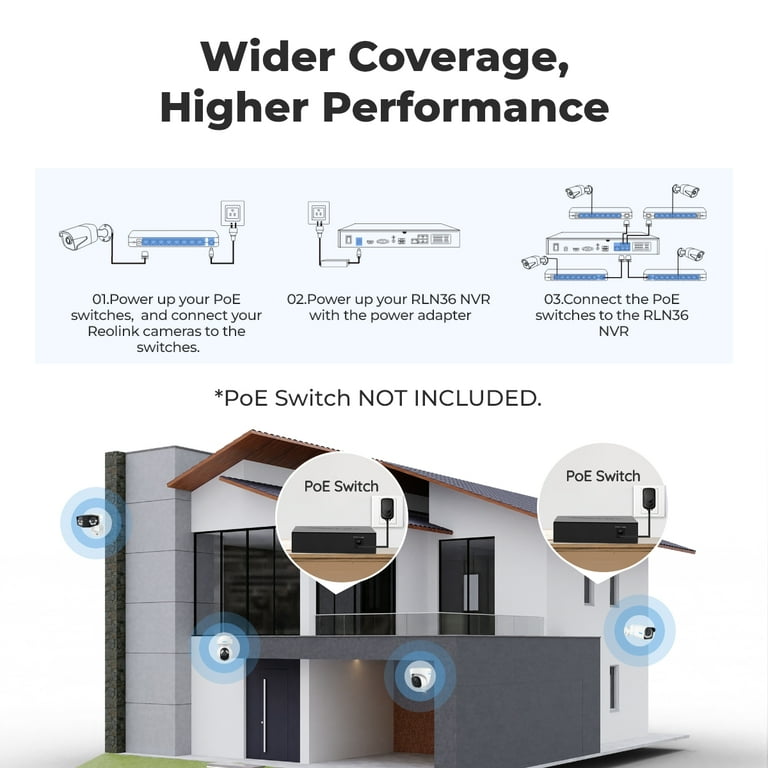 Wider Coverage, Higher Performance

01.Power up your PoE switches, and connect your Reolink cameras to the switches.

02.Power up your RLN36 NVR with the power adapter

03.Connect the PoE switches to the RLN36 NVR

*PoE Switch NOT INCLUDED.

PoE Switch

PoE Switch