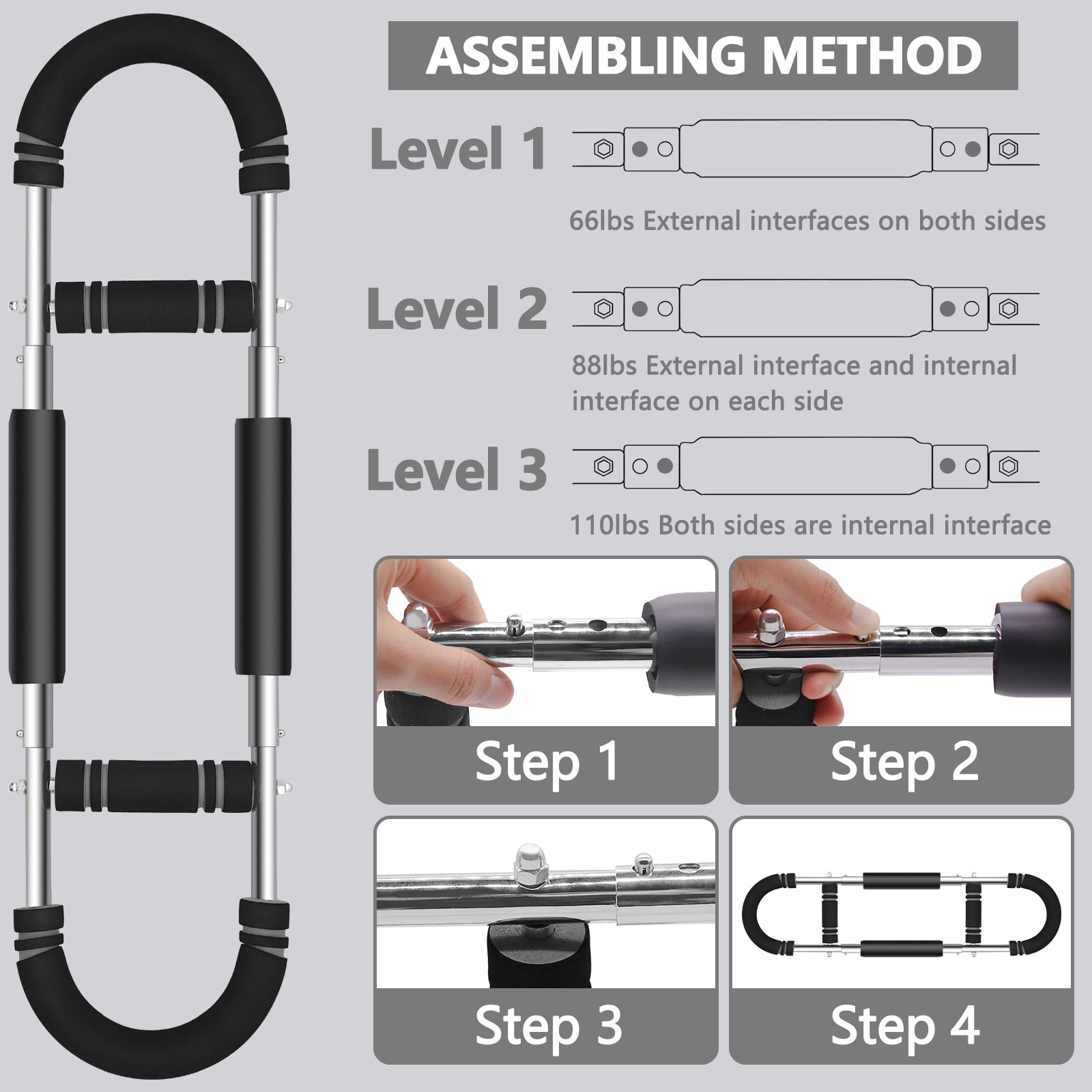 ASSEMBLING METHOD

Level 1

66lbs External interfaces on both sides

Level 2

88lbs External interface and internal interface on each side

Level 3

110lbs Both sides are internal interface

Step 1

Step 2

Step 3

Step 4