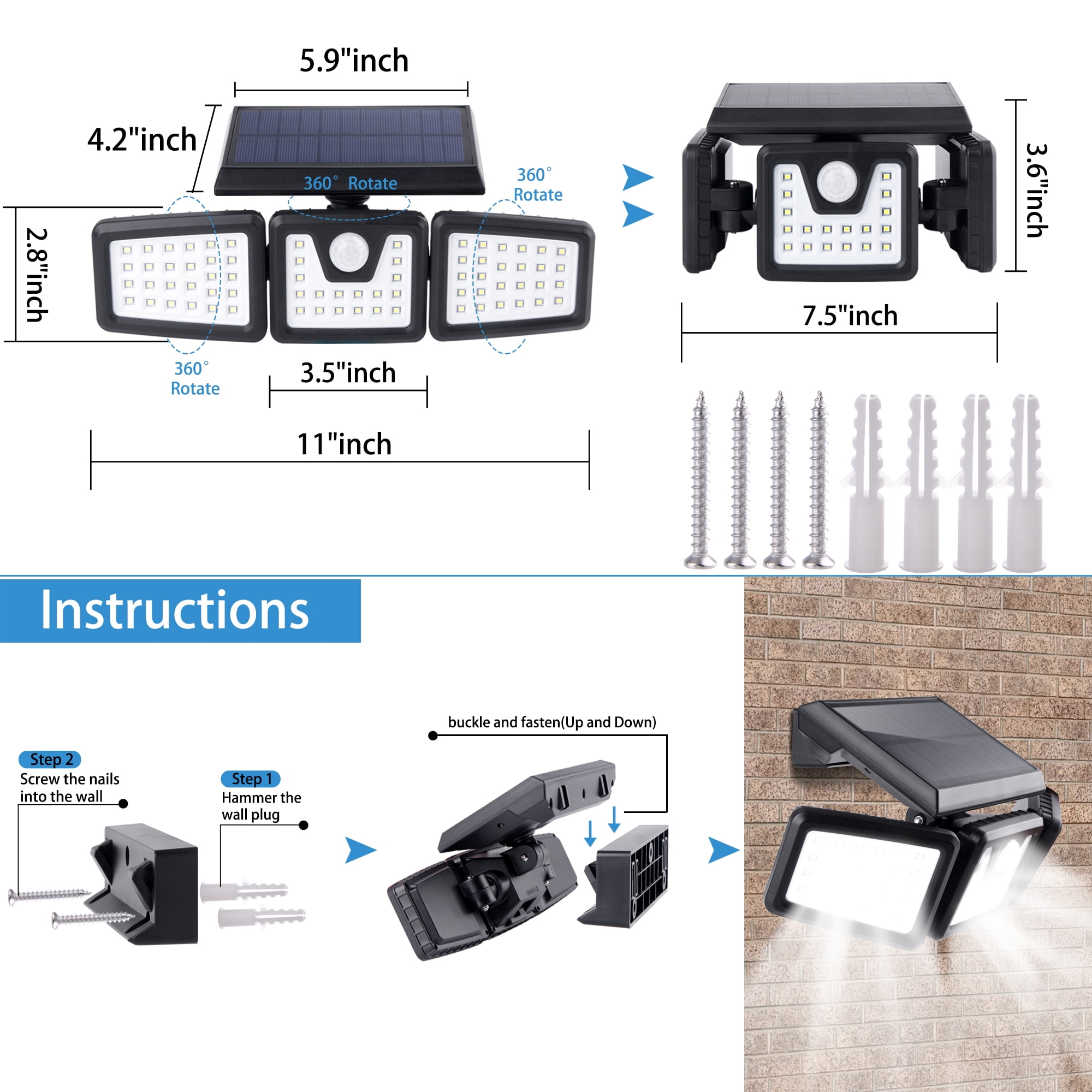 5.9"inch

4.2"inch

360° Rotate

360° Rotate

2.8"inch

360° Rotate

3.5"inch

11"inch

3.6"inch

7.5"inch

Instructions

Step 2
Screw the nails into the wall

Step 1
Hammer the wall plug

buckle and fasten(Up and Down)