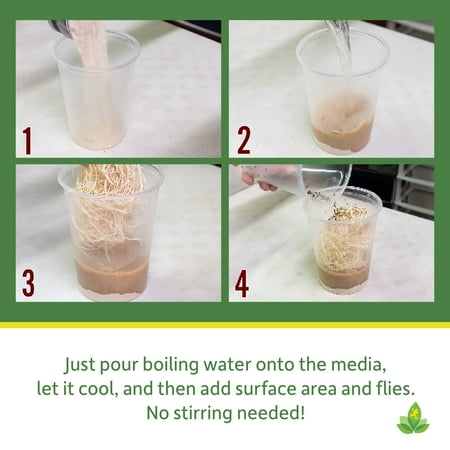 1

2

3

4

Just pour boiling water onto the media, let it cool, and then add surface area and flies. No stirring needed!