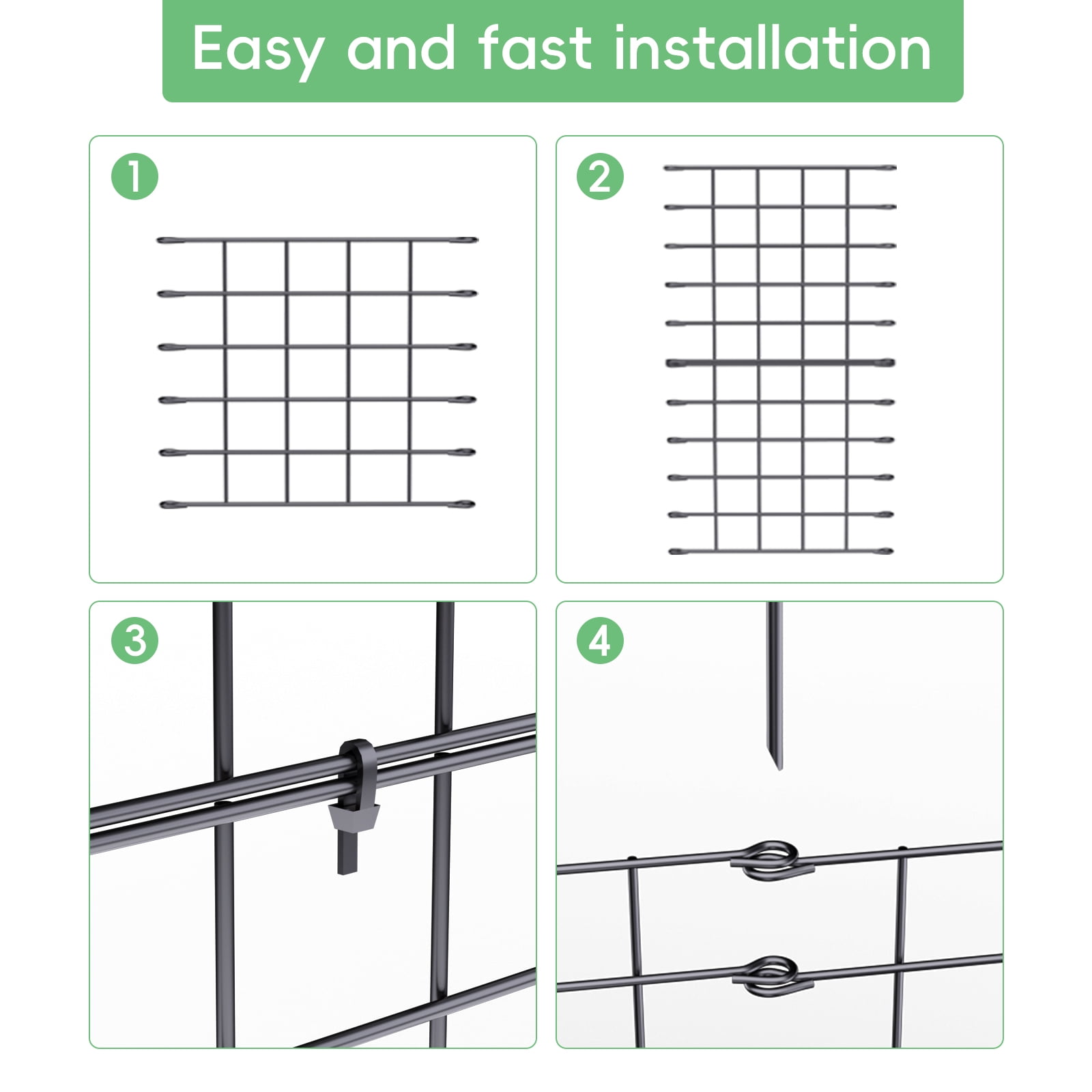 Easy and fast installation

1

2

3

4