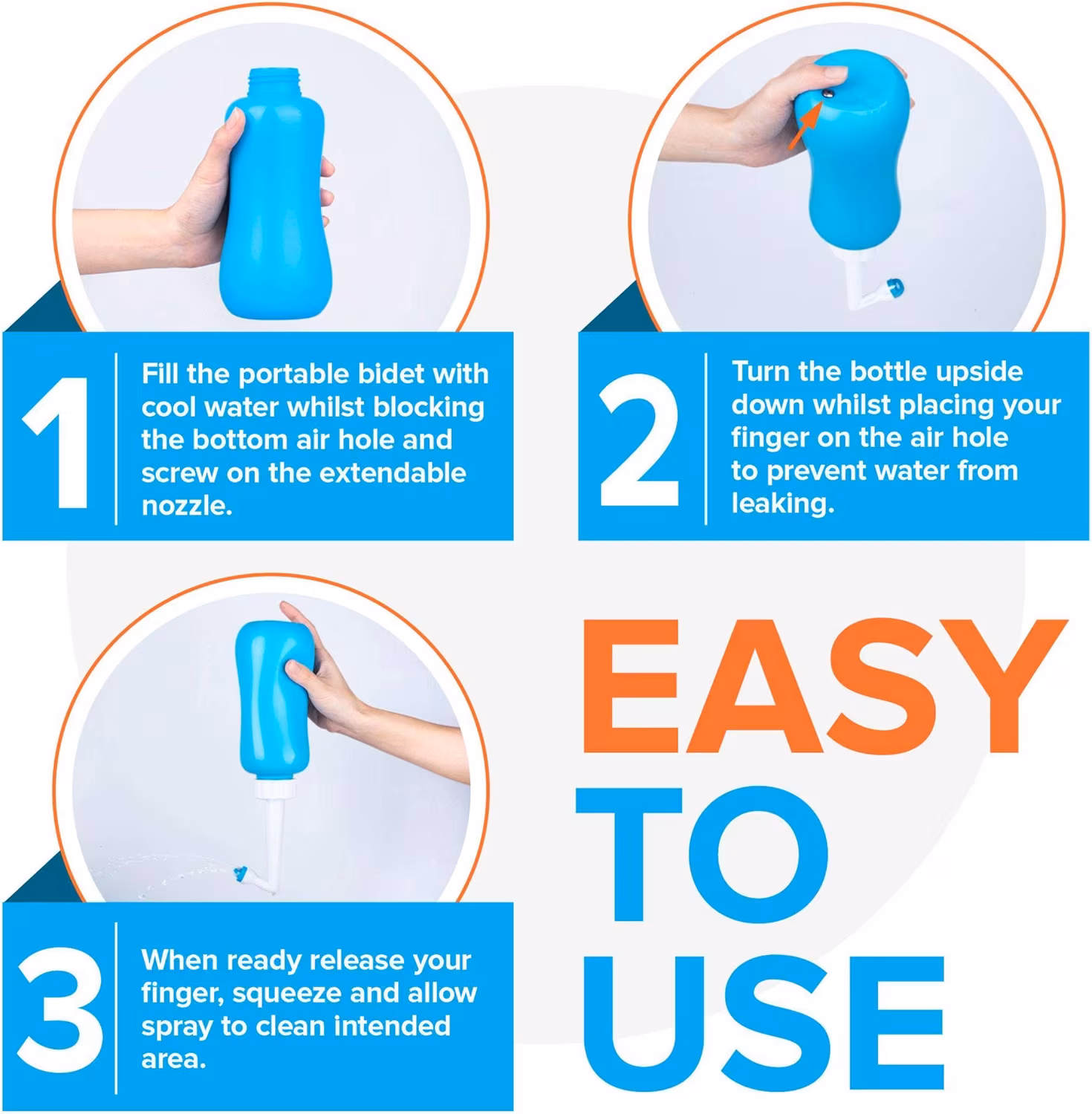 1

Fill the portable bidet with cool water whilst blocking the bottom air hole and screw on the extendable nozzle.

2

Turn the bottle upside down whilst placing your finger on the air hole to prevent water from leaking.

3

When ready release your finger, squeeze and allow spray to clean intended area.

EASY TO USE