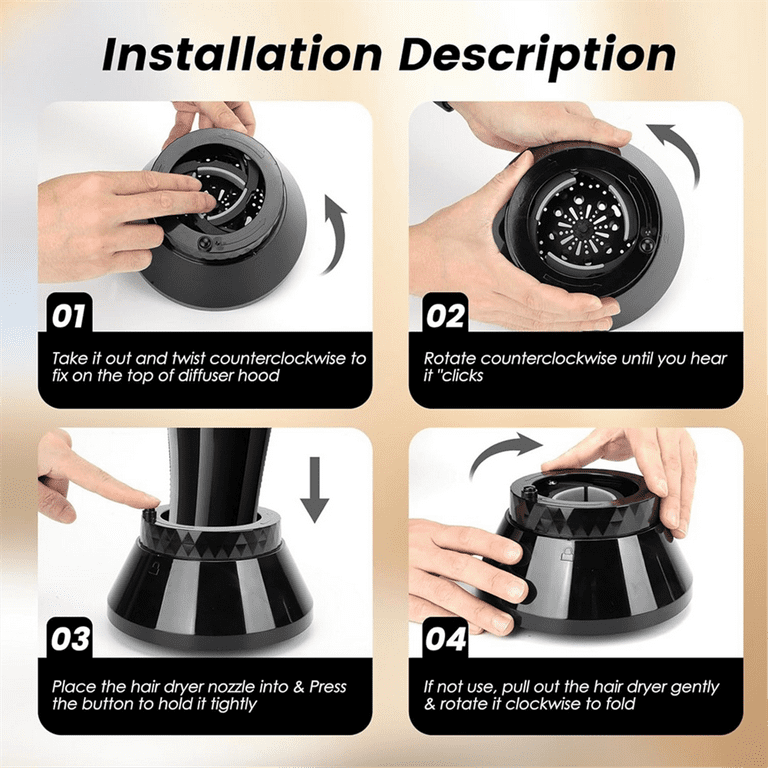 Installation Description

01

Take it out and twist counterclockwise to fix on the top of diffuser hood

02

Rotate counterclockwise until you hear it "clicks

03

Place the hair dryer nozzle into & Press the button to hold it tightly

04

If not use, pull out the hair dryer gently & rotate it clockwise to fold