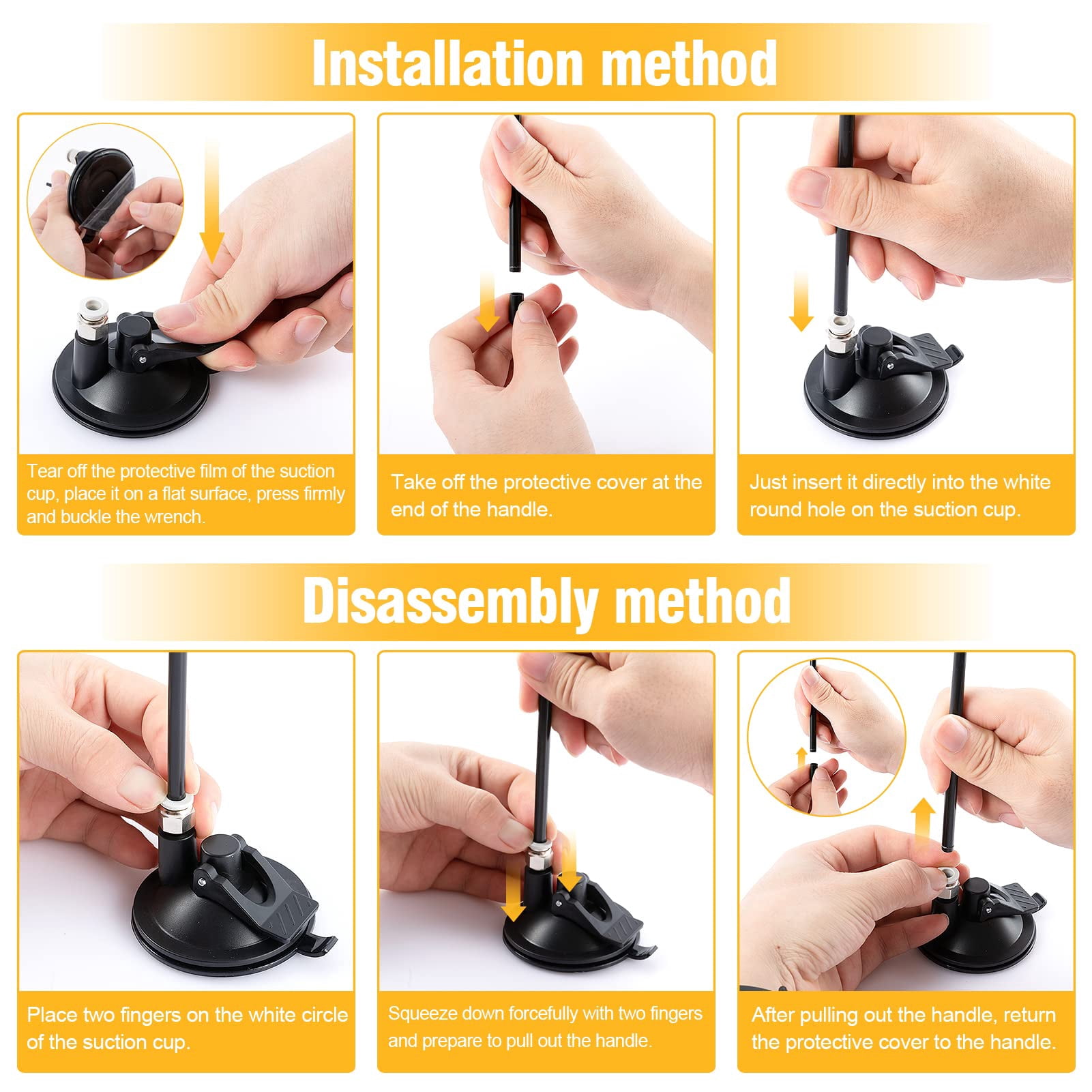 Installation method

Tear off the protective film of the suction cup, place it on a flat surface, press firmly and buckle the wrench.

Take off the protective cover at the end of the handle.

Just insert it directly into the white round hole on the suction cup.

Disassembly method

Place two fingers on the white circle of the suction cup.

Squeeze down forcefully with two fingers and prepare to pull out the handle.

After pulling out the handle, return the protective cover to the handle.