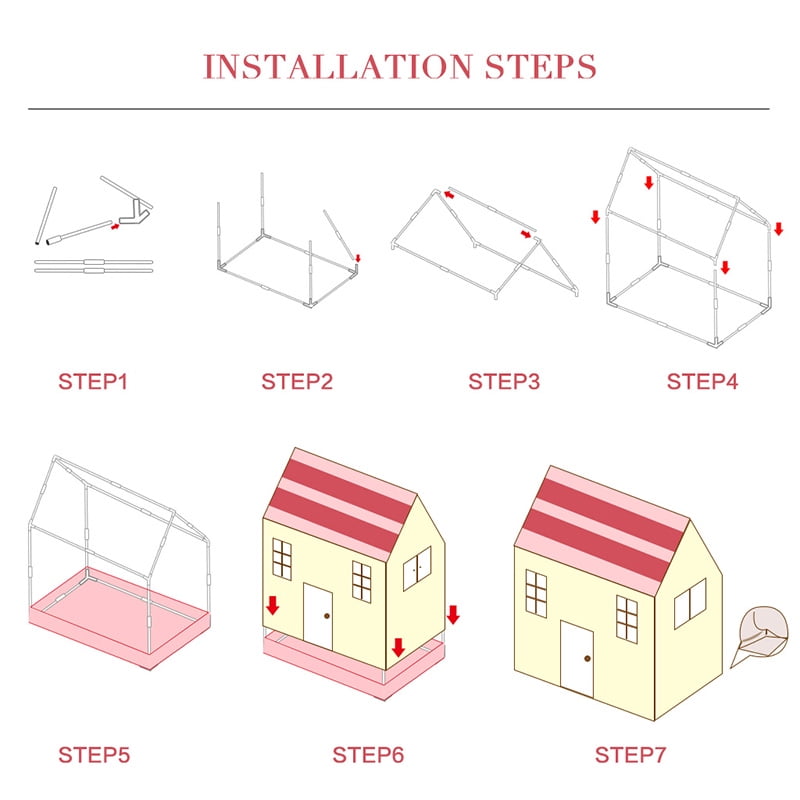 INSTALLATION STEPS

STEP1

STEP2

STEP3

STEP4

STEP5

STEP6

STEP7