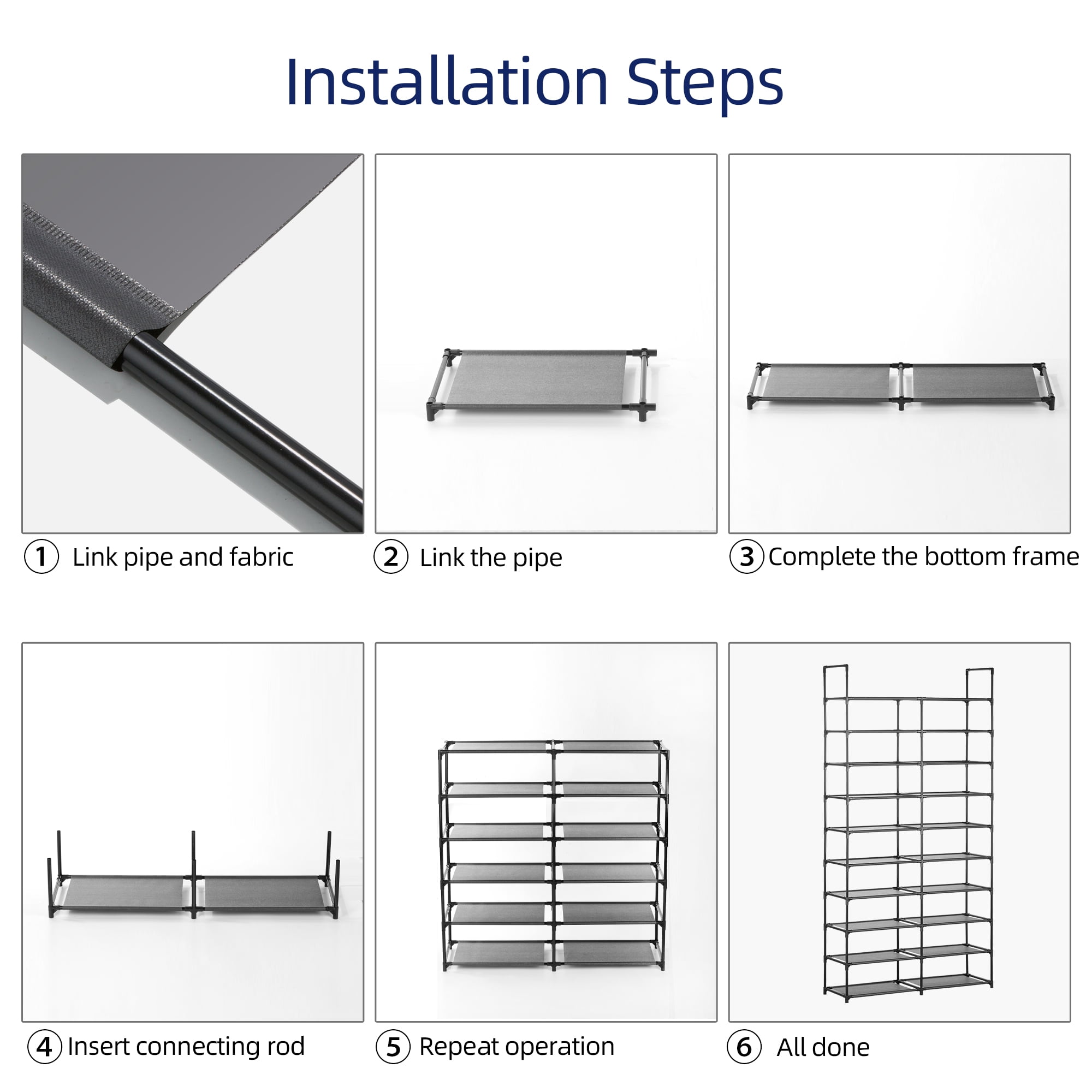 Installation Steps

① Link pipe and fabric

② Link the pipe

③ Complete the bottom frame

④ Insert connecting rod

⑤ Repeat operation

⑥ All done