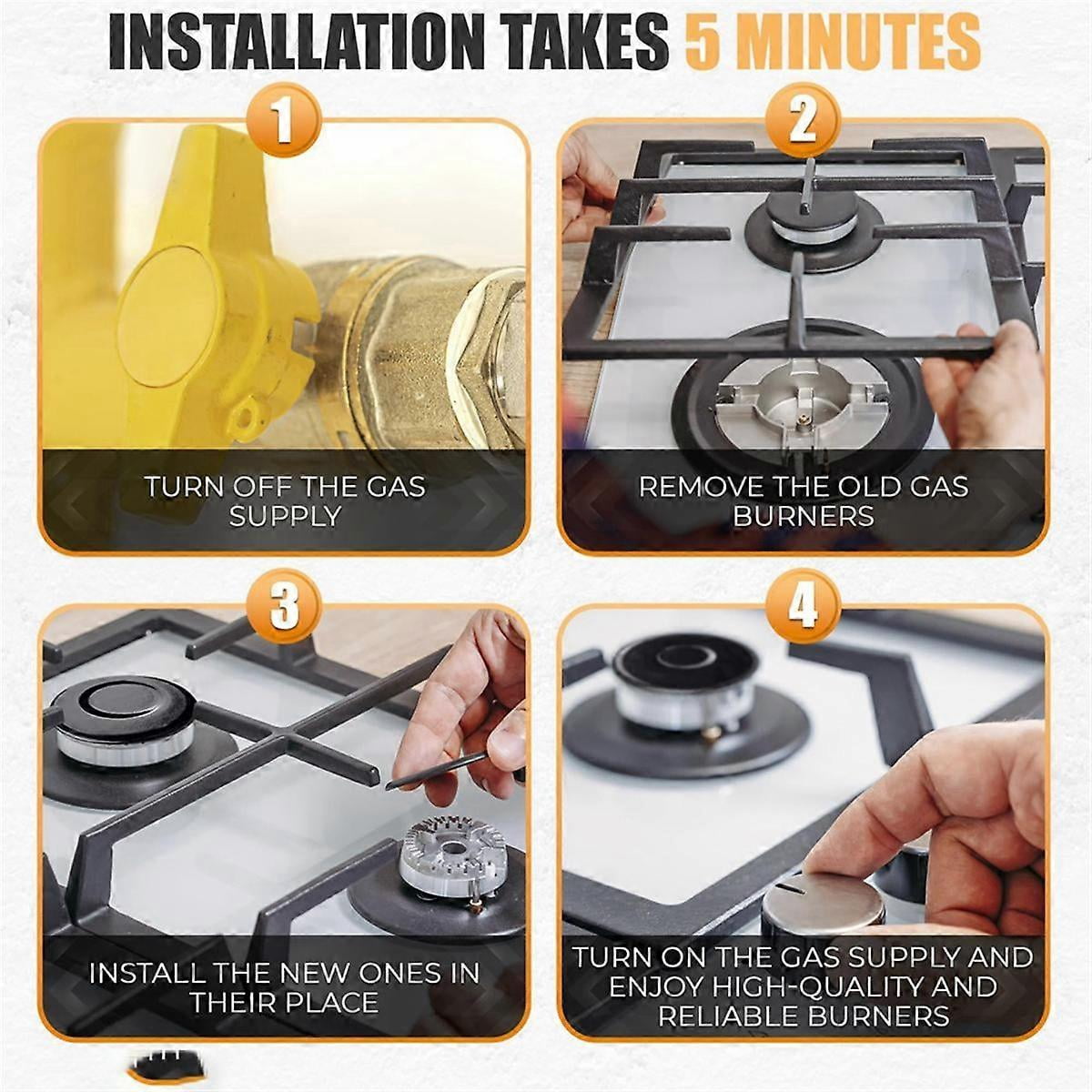 INSTALLATION TAKES 5 MINUTES

1

TURN OFF THE GAS SUPPLY

2

REMOVE THE OLD GAS BURNERS

3

INSTALL THE NEW ONES IN THEIR PLACE

4

TURN ON THE GAS SUPPLY AND ENJOY HIGH-QUALITY AND RELIABLE BURNERS