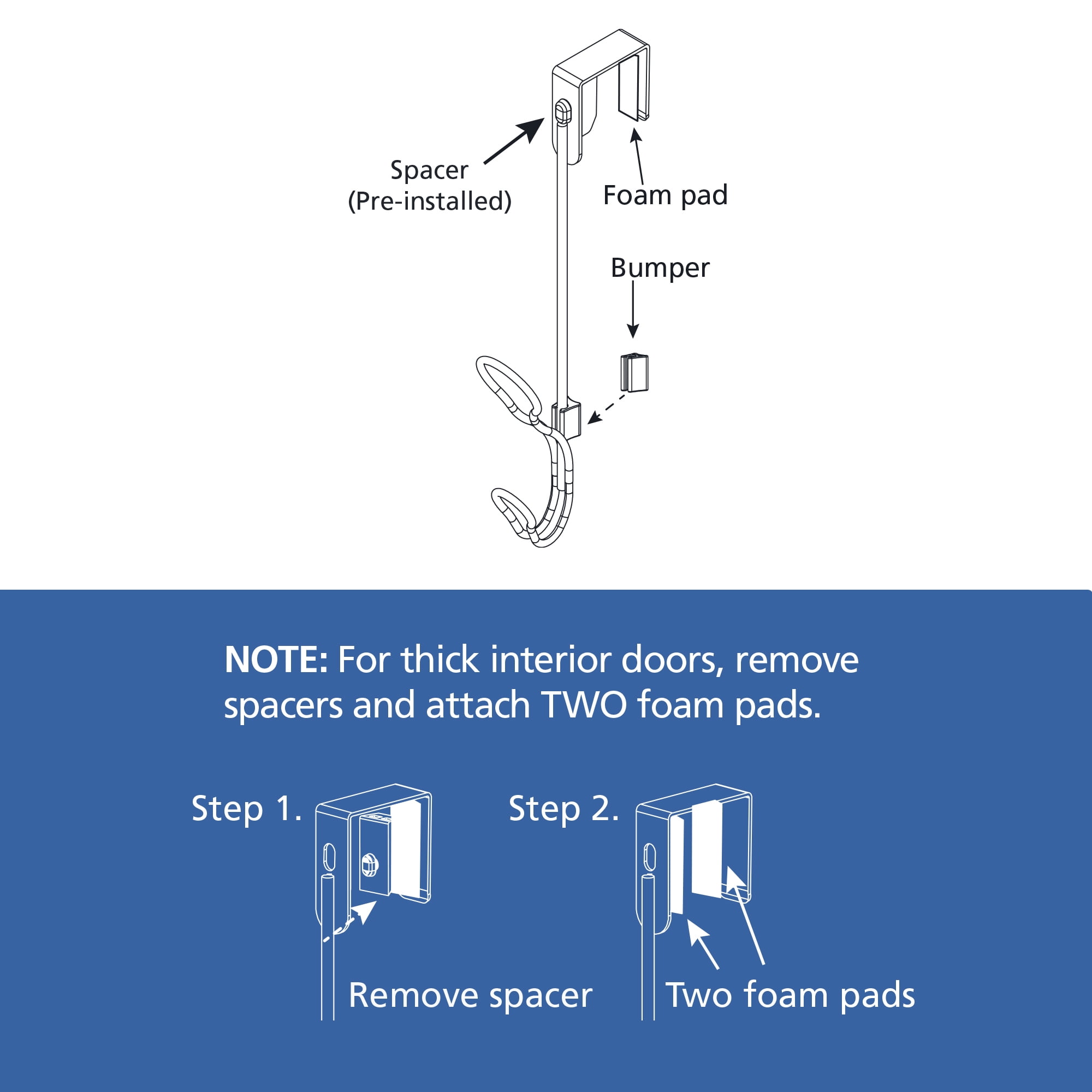 Spacer
(Pre-installed)

Foam pad

Bumper

NOTE: For thick interior doors, remove spacers and attach TWO foam pads.

Step 1.

Remove spacer

Step 2.

Two foam pads