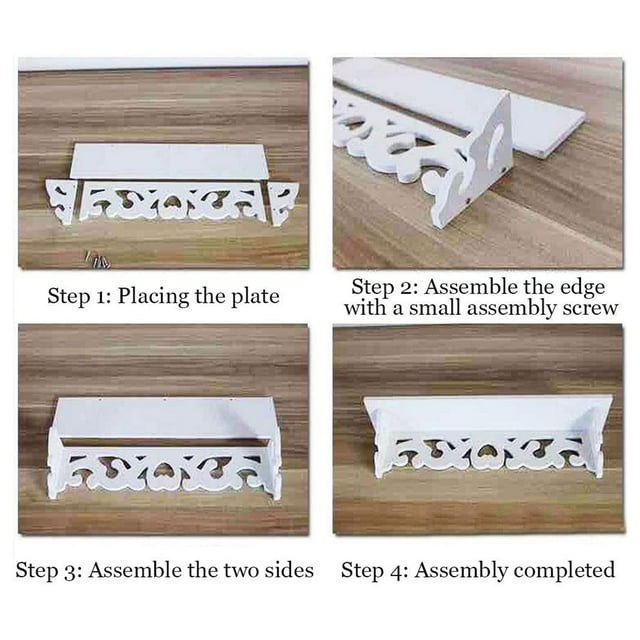 Step 1: Placing the plate

Step 2: Assemble the edge with a small assembly screw

Step 3: Assemble the two sides

Step 4: Assembly completed