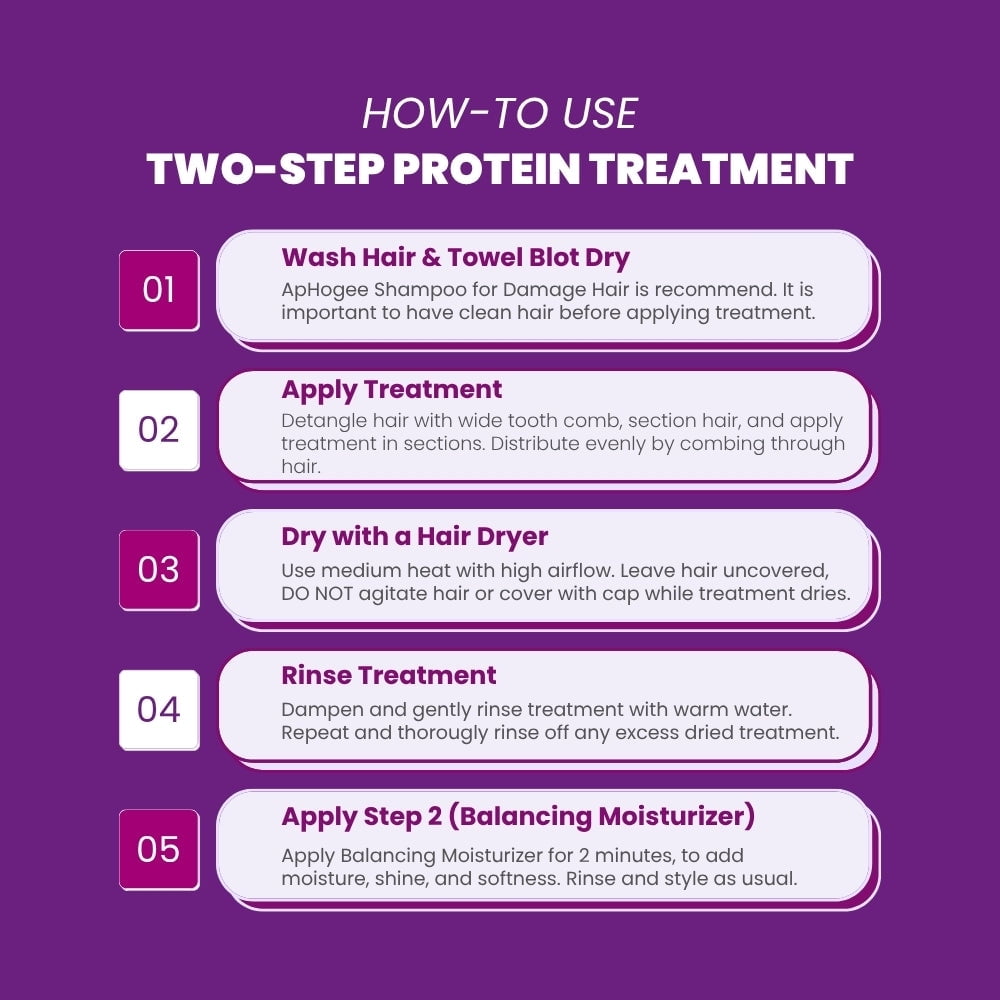 HOW-TO USE
TWO-STEP PROTEIN TREATMENT

01
Wash Hair & Towel Blot Dry
ApHogee Shampoo for Damage Hair is recommend. It is important to have clean hair before applying treatment.

02
Apply Treatment
Detangle hair with wide tooth comb, section hair, and apply treatment in sections. Distribute evenly by combing through hair.

03
Dry with a Hair Dryer
Use medium heat with high airflow. Leave hair uncovered, DO NOT agitate hair or cover with cap while treatment dries.

04
Rinse Treatment
Dampen and gently rinse treatment with warm water. Repeat and thorougly rinse off any excess dried treatment.

05
Apply Step 2 (Balancing Moisturizer)
Apply Balancing Moisturizer for 2 minutes, to add moisture, shine, and softness. Rinse and style as usual.