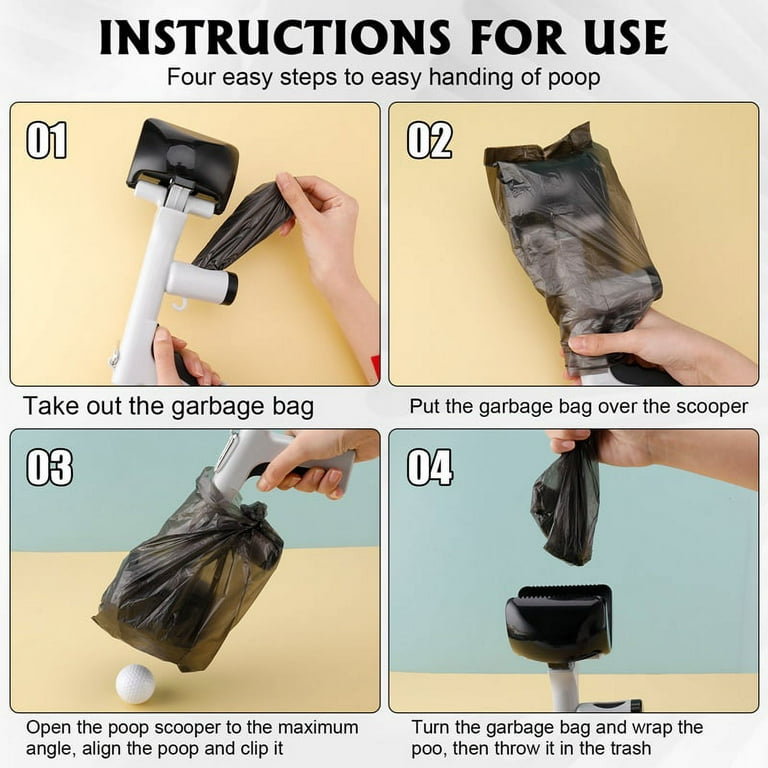 INSTRUCTIONS FOR USE

Four easy steps to easy handing of poop

01

Take out the garbage bag

02

Put the garbage bag over the scooper

03

Open the poop scooper to the maximum angle, align the poop and clip it

04

Turn the garbage bag and wrap the poo, then throw it in the trash