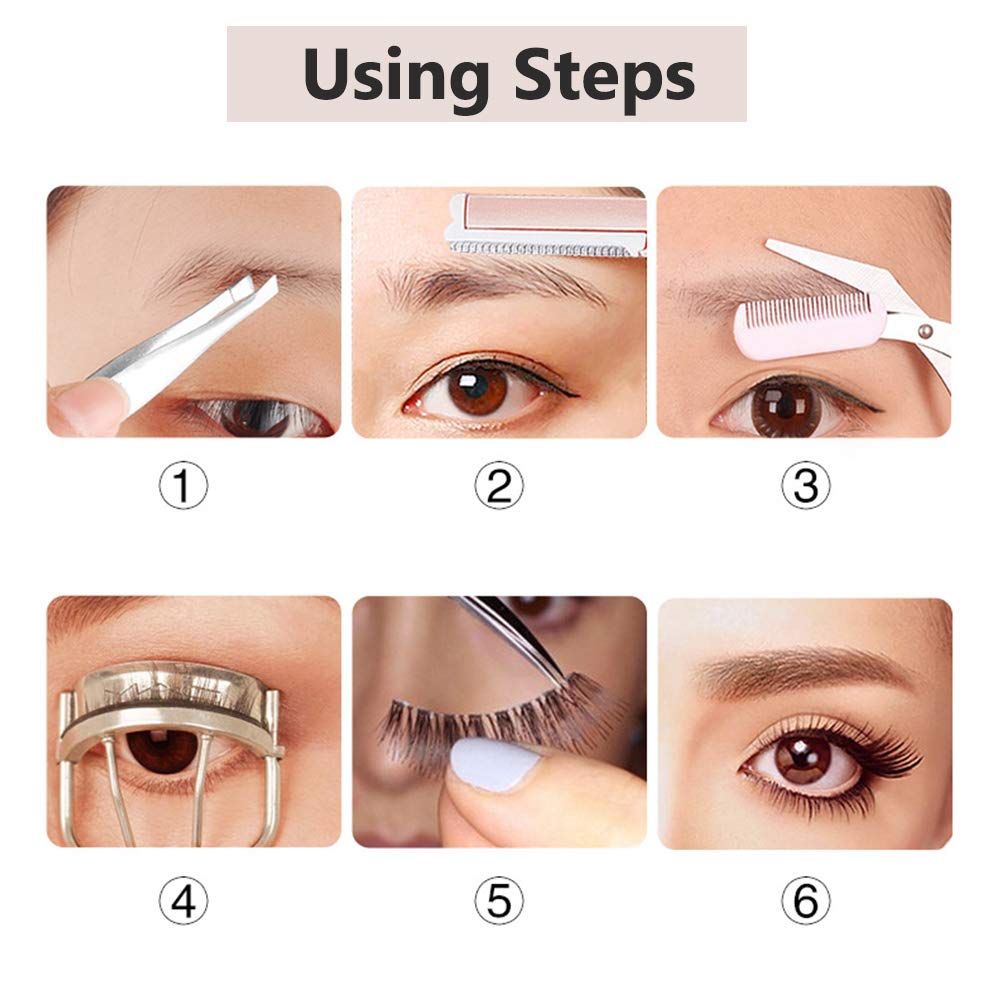 Using Steps

①

②

③

④

⑤

⑥