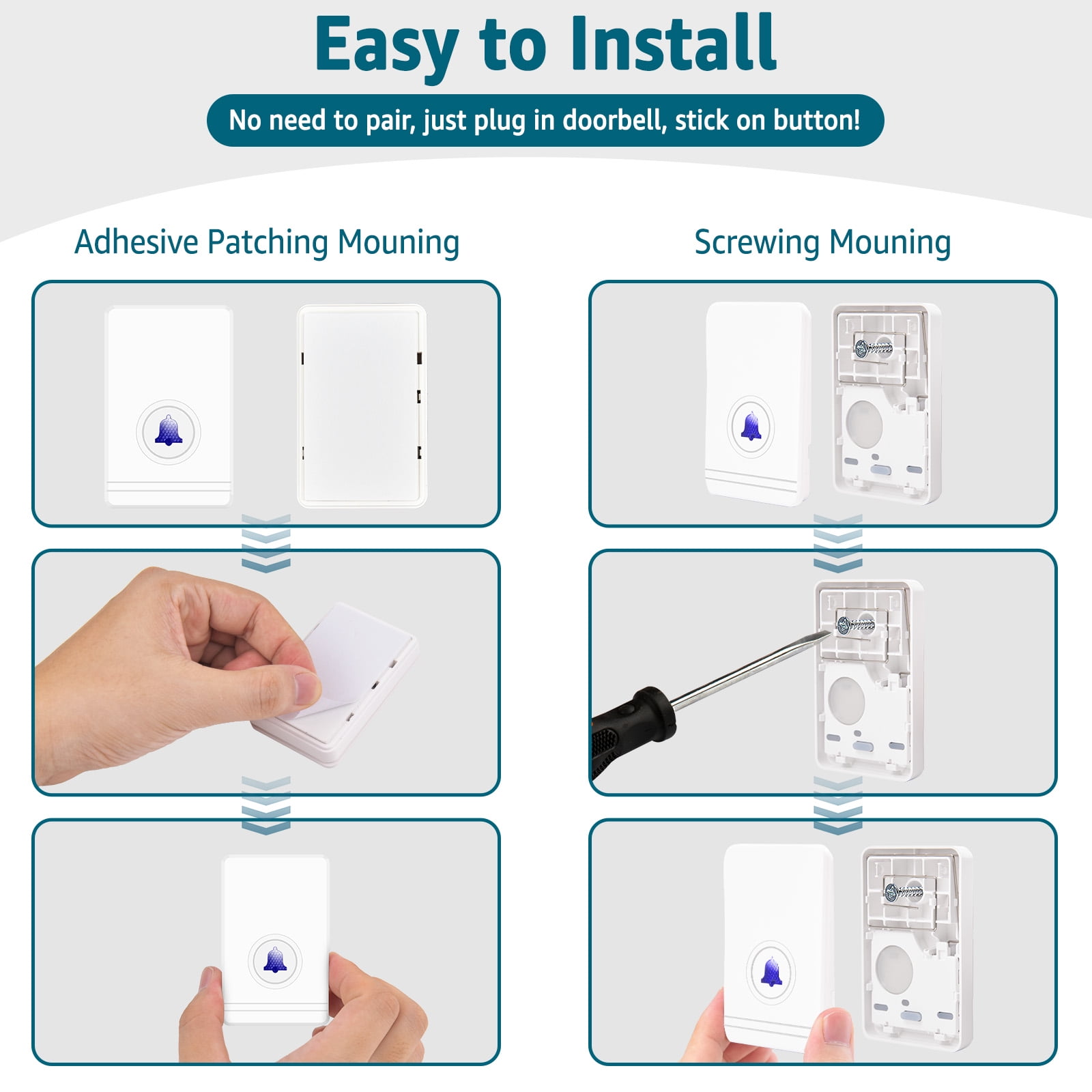 Easy to Install

No need to pair, just plug in doorbell, stick on button!

Adhesive Patching Mouning

Screwing Mouning