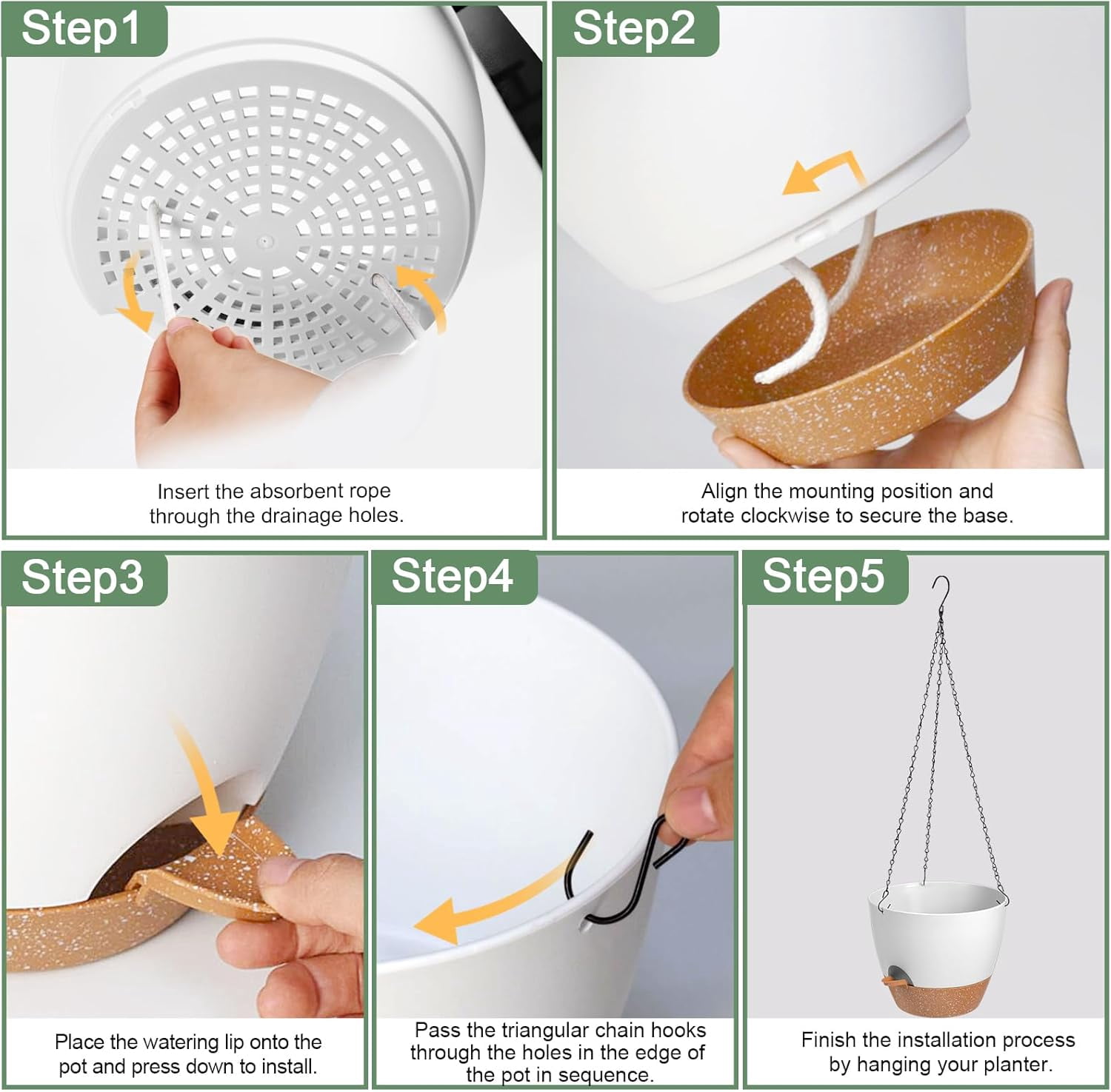 Step1

Insert the absorbent rope through the drainage holes.

Step2

Align the mounting position and rotate clockwise to secure the base.

Step3

Place the watering lip onto the pot and press down to install.

Step4

Pass the triangular chain hooks through the holes in the edge of the pot in sequence.

Step5

Finish the installation process by hanging your planter.