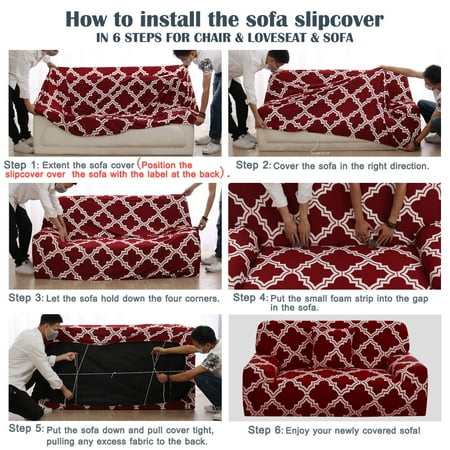 How to install the sofa slipcover
IN 6 STEPS FOR CHAIR & LOVESEAT & SOFA

Step 1: Extent the sofa cover (Position the slipcover over the sofa with the label at the back).

Step 2: Cover the sofa in the right direction.

Step 3: Let the sofa hold down the four corners.

Step 4: Put the small foam strip into the gap in the sofa.

Step 5: Put the sofa down and pull cover tight, pulling any excess fabric to the back.

Step 6: Enjoy your newly covered sofa!