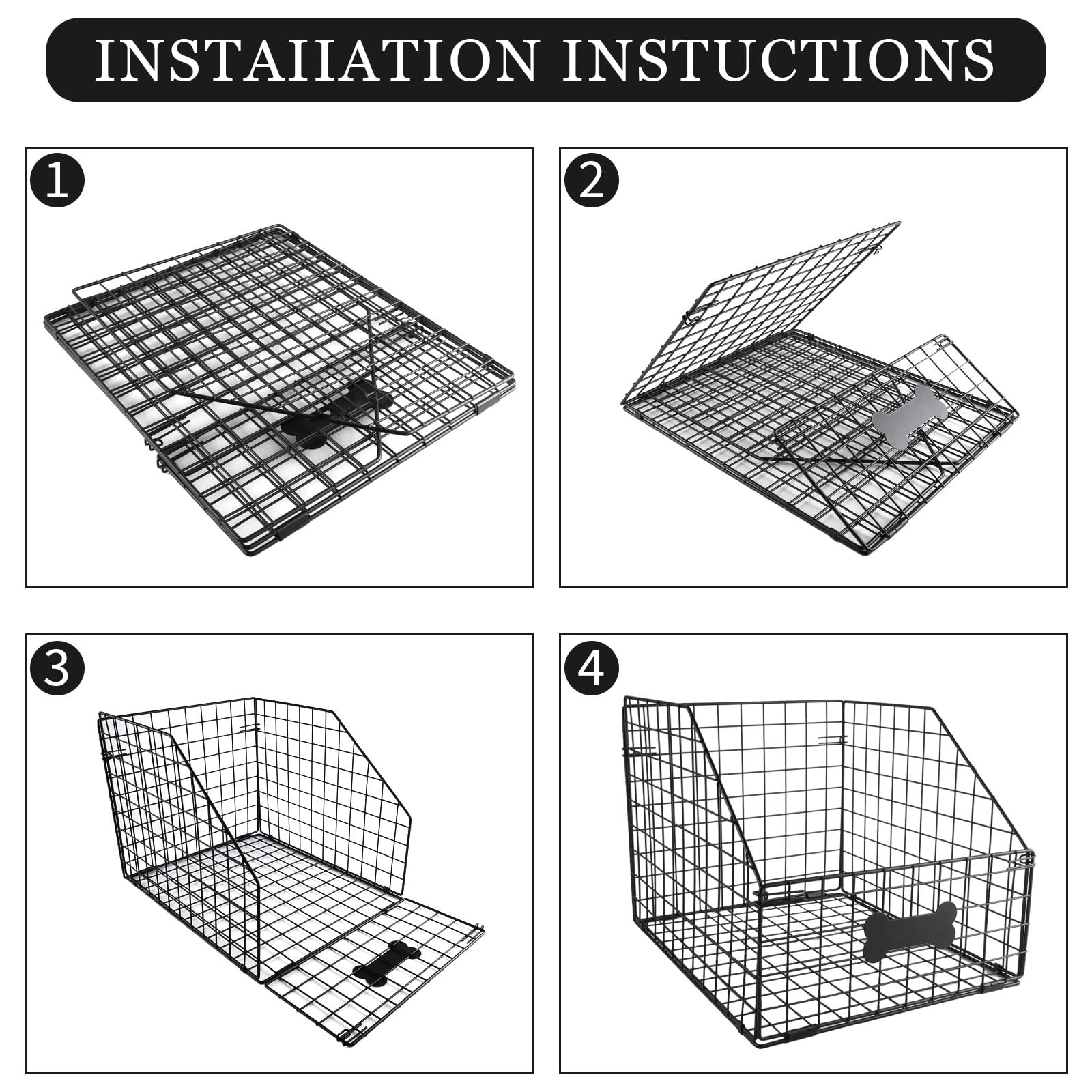 INSTAIIATION INSTUCTIONS

1

2

3

4