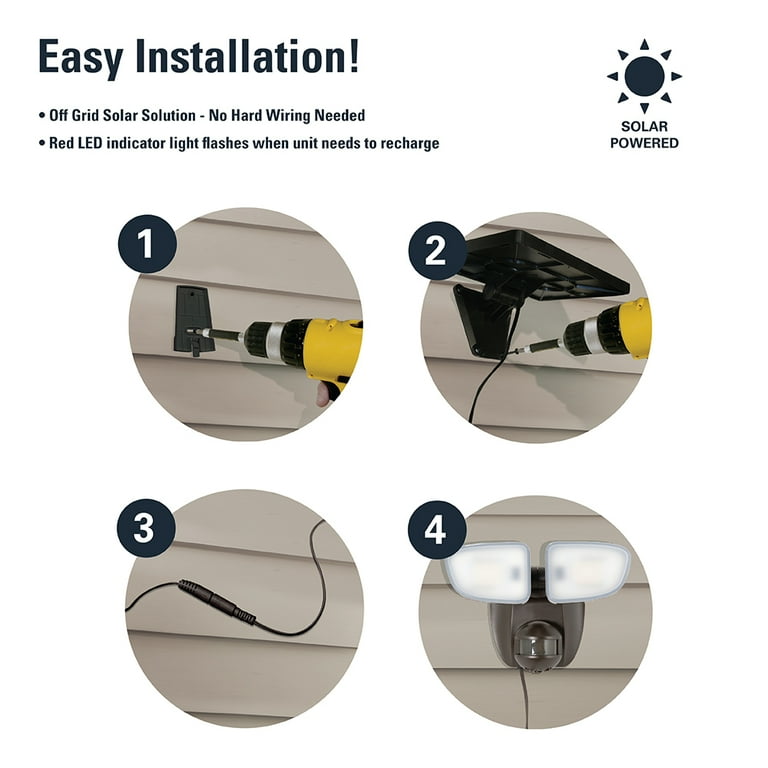 Easy Installation!

• Off Grid Solar Solution - No Hard Wiring Needed
• Red LED indicator light flashes when unit needs to recharge

SOLAR POWERED

1

2

3

4