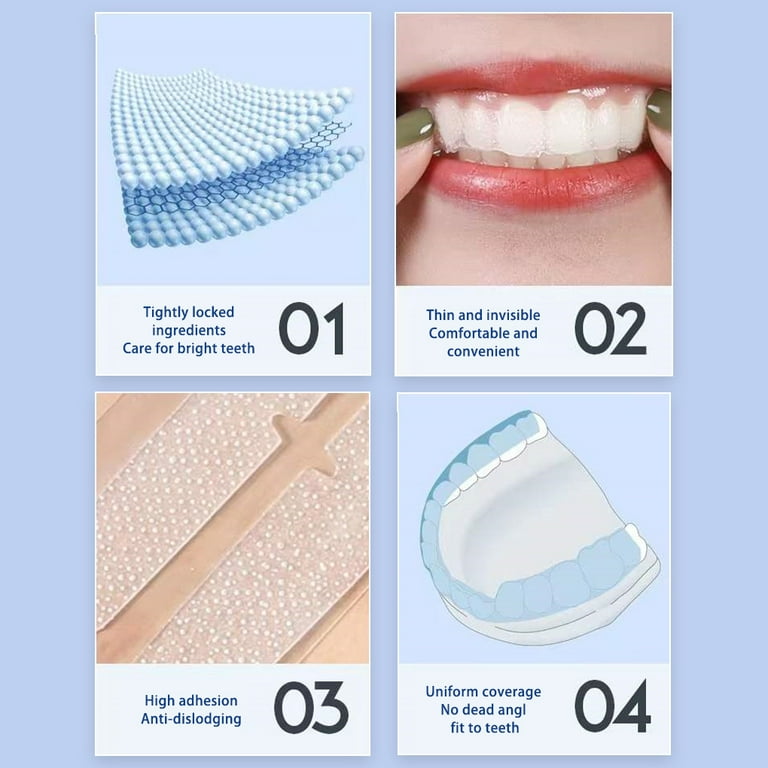 Tightly locked ingredients Care for bright teeth

01

Thin and invisible Comfortable and convenient

02

High adhesion Anti-dislodging

03

Uniform coverage No dead angl fit to teeth

04